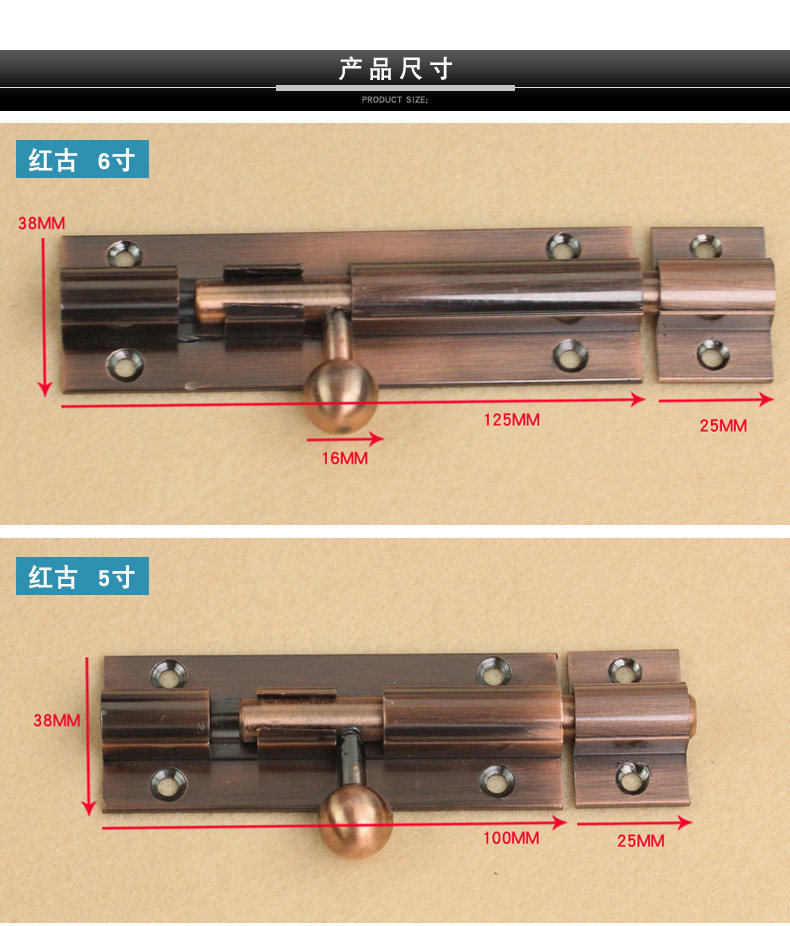 产品尺寸
PRODUCT SIZE:

红古 6寸

38MM

125MM

25MM

16MM

红古 5寸

38MM

100MM

25MM