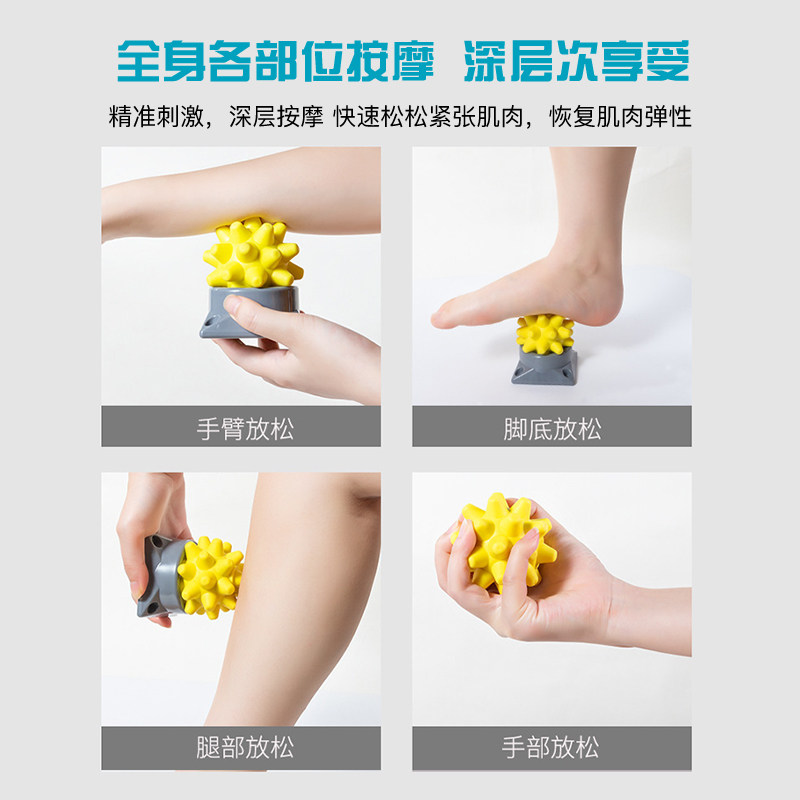 全身各部位按摩 深层次享受

精准刺激，深层按摩 快速松松紧张肌肉，恢复肌肉弹性

手臂放松

脚底放松

腿部放松

手部放松