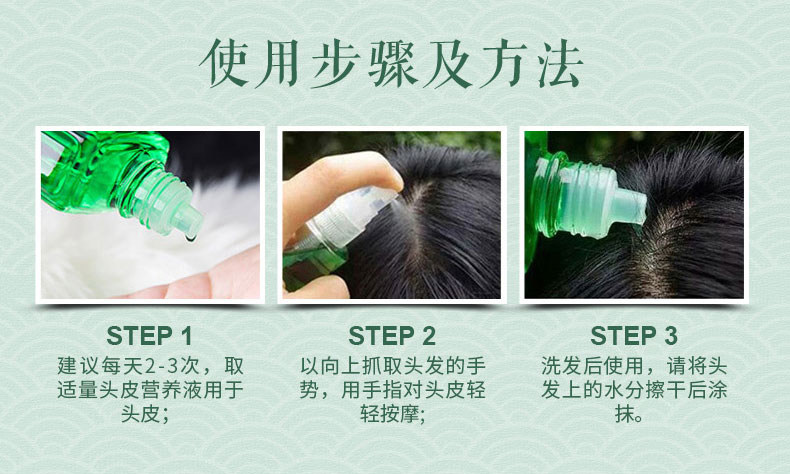 使用步骤及方法

STEP 1
建议每天2-3次，取适量头皮营养液用于头皮；

STEP 2
以向上抓取头发的手势，用手指对头皮轻轻按摩；

STEP 3
洗发后使用，请将头发上的水分擦干后涂抹。