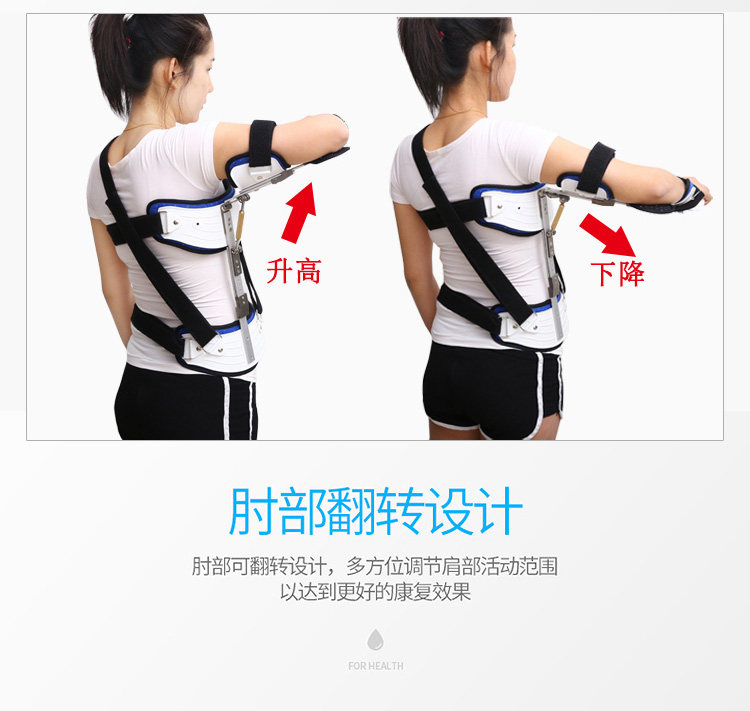 升高

下降

肘部翻转设计

肘部可翻转设计，多方位调节肩部活动范围
以达到更好的康复效果

FOR HEALTH