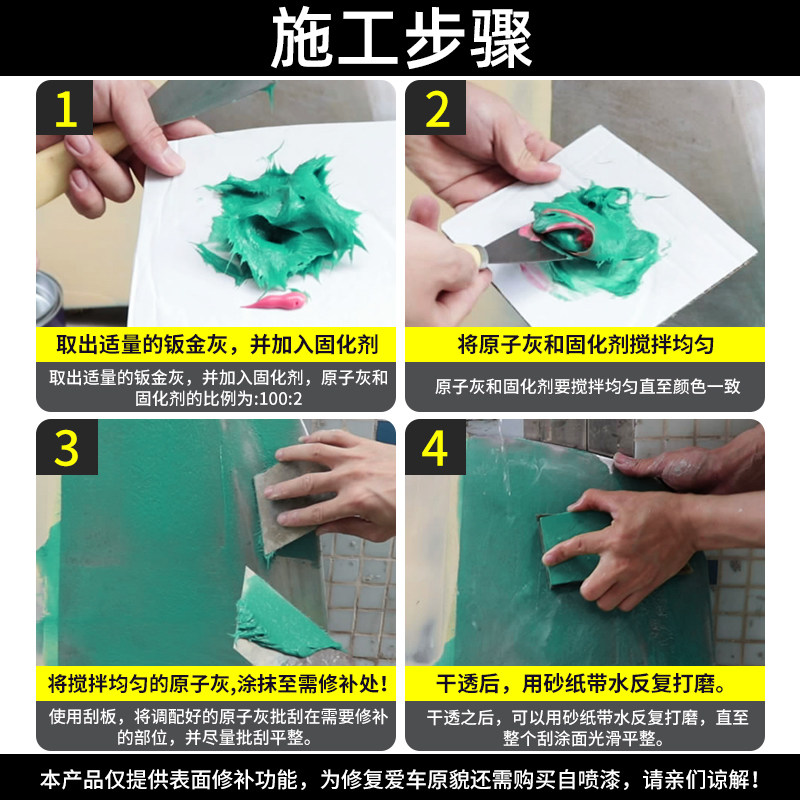 施工步骤

1
取出适量的钣金灰，并加入固化剂
取出适量的钣金灰，并加入固化剂，原子灰和固化剂的比例为:100:2

2
将原子灰和固化剂搅拌均匀
原子灰和固化剂要搅拌均匀直至颜色一致

3
将搅拌均匀的原子灰,涂抹至需修补处!
使用刮板，将调配好的原子灰批刮在需要修补的部位，并尽量批刮平整。

4
干透后，用砂纸带水反复打磨。
干透之后，可以用砂纸带水反复打磨，直至整个刮涂面光滑平整。

本产品仅提供表面修补功能，为修复爱车原貌还需购买自喷漆，请亲们谅解！