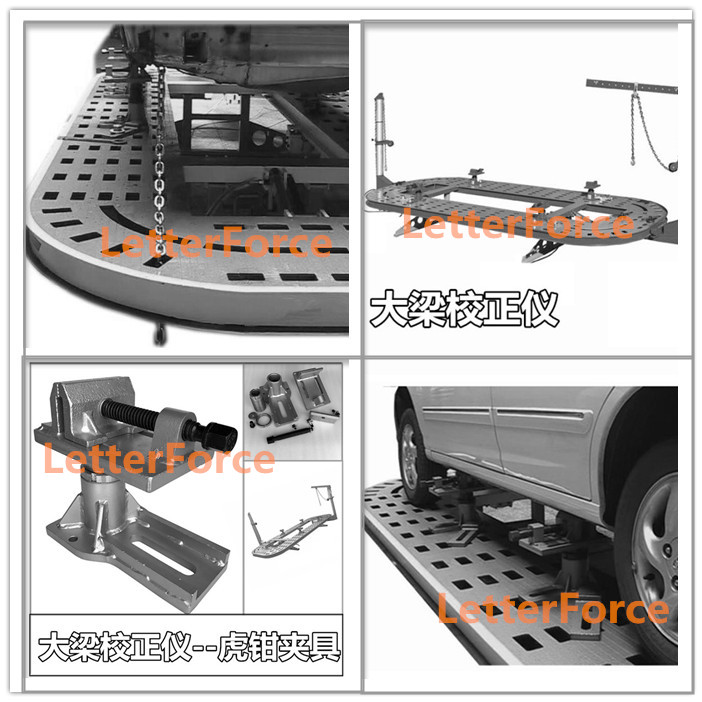 LetterForce

LetterForce

大梁校正仪

LetterForce

大梁校正仪--虎钳夹具

LetterForce