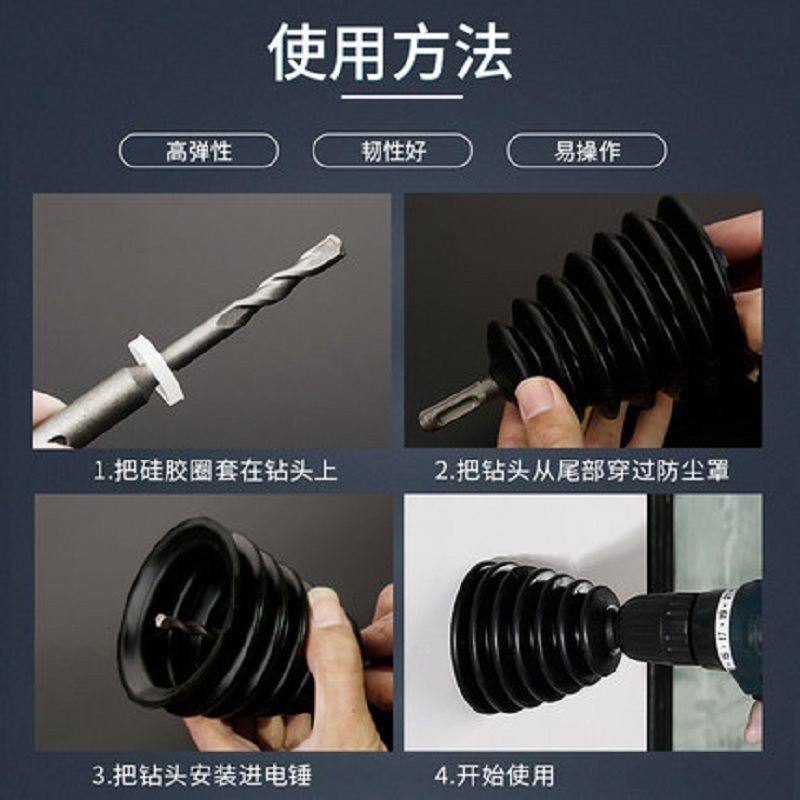 使用方法

高弹性

韧性好

易操作

1.把硅胶圈套在钻头上

2.把钻头从尾部穿过防尘罩

3.把钻头安装进电锤

4.开始使用