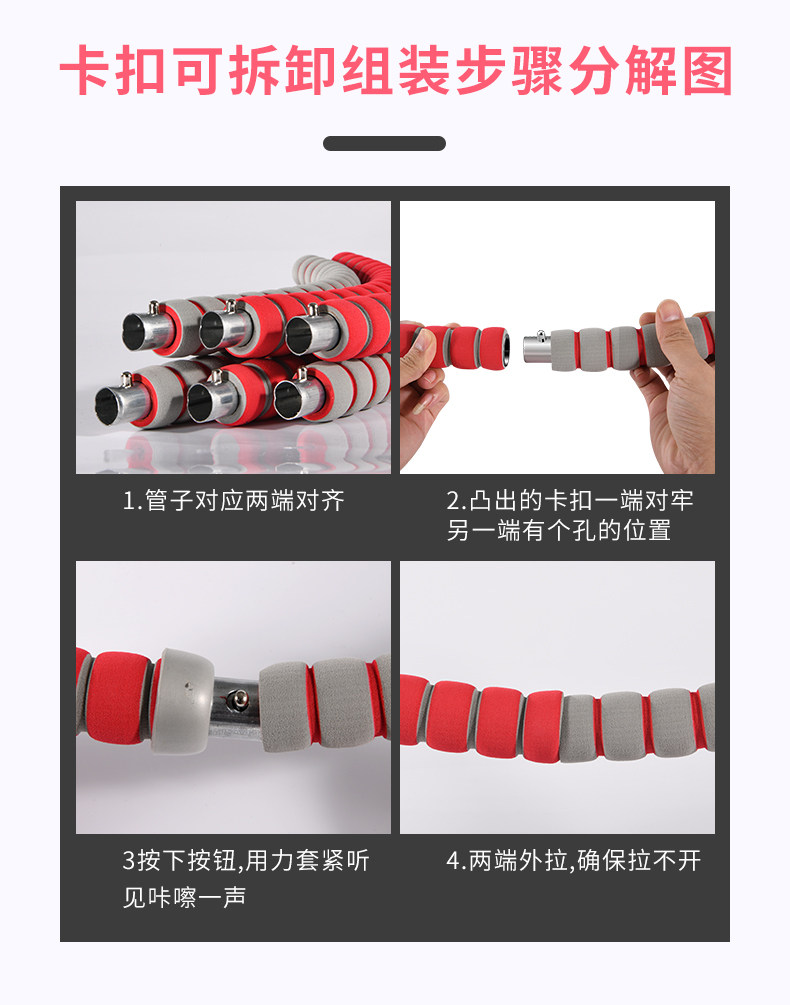 卡扣可拆卸组装步骤分解图

1.管子对应两端对齐

2.凸出的卡扣一端对牢另一端有个孔的位置

3按下按钮,用力套紧听见咔嚓一声

4.两端外拉,确保拉不开