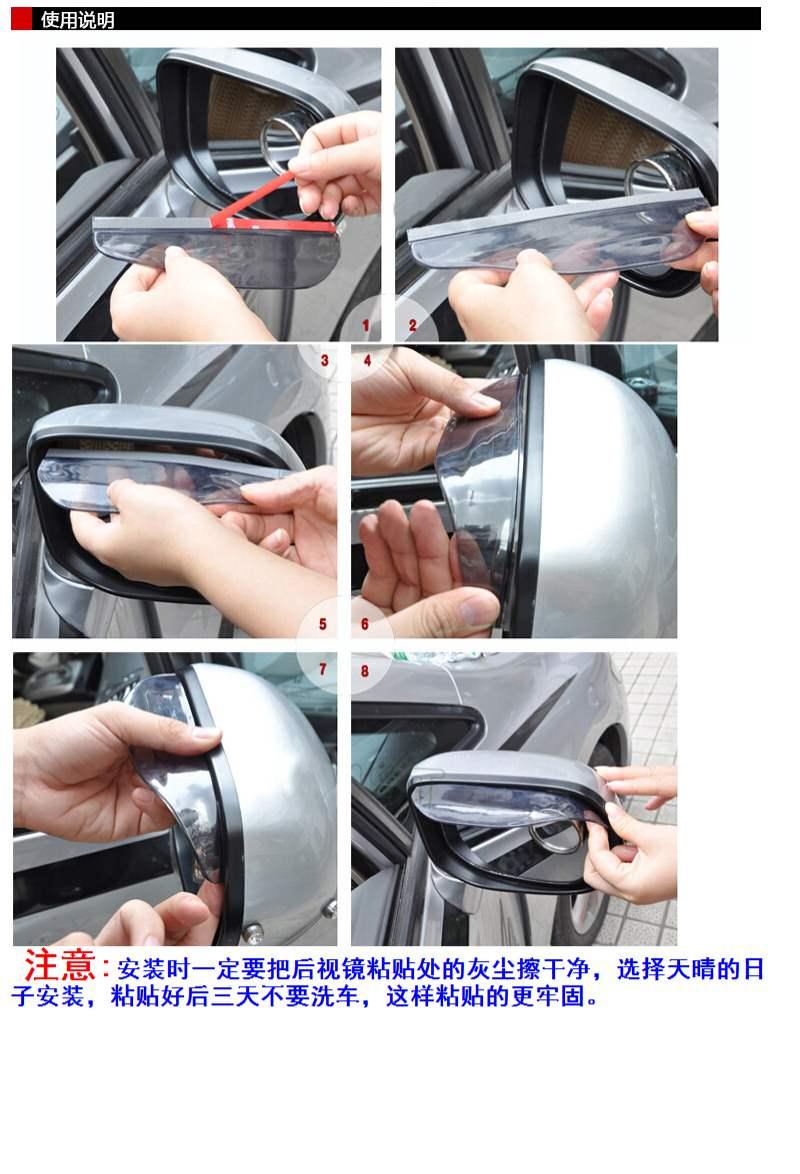 使用说明

1

2

3

4

5

6

7

8

注意：安装时一定要把后视镜粘贴处的灰尘擦干净，选择天晴的日子安装，粘贴好后三天不要洗车，这样粘贴的更牢固。