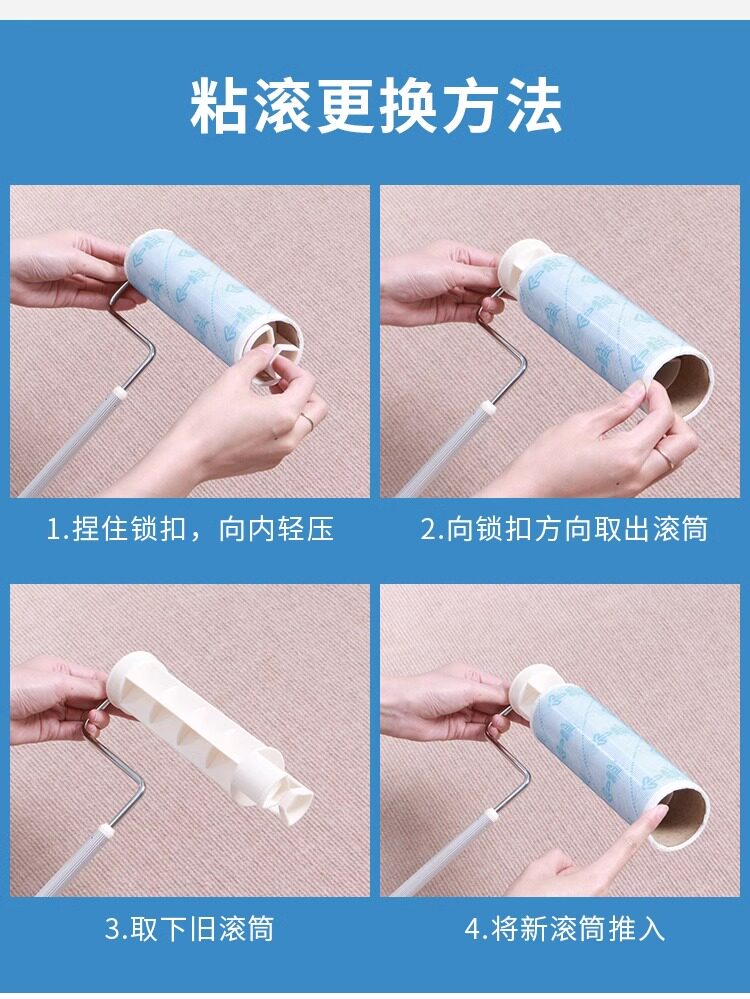 粘滚更换方法

1.捏住锁扣，向内轻压

2.向锁扣方向取出滚筒

3.取下旧滚筒

4.将新滚筒推入