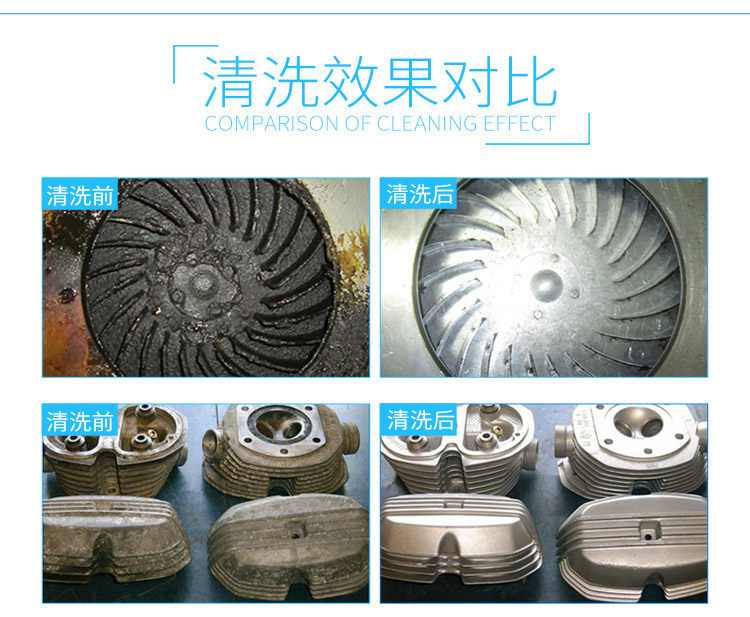 清洗效果对比
COMPARISON OF CLEANING EFFECT

清洗前

清洗后

清洗前

清洗后