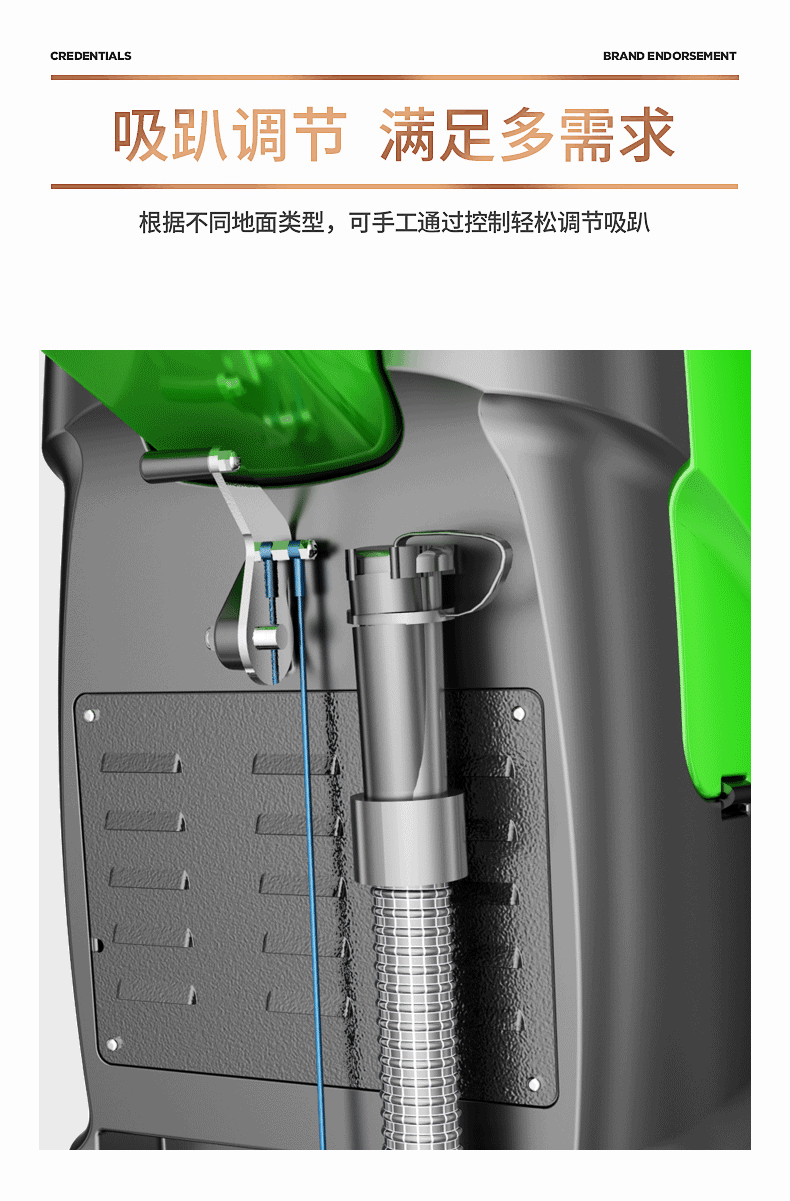 CREDENTIALS

BRAND ENDORSEMENT

吸趴调节 满足多需求

根据不同地面类型，可手工通过控制轻松调节吸趴