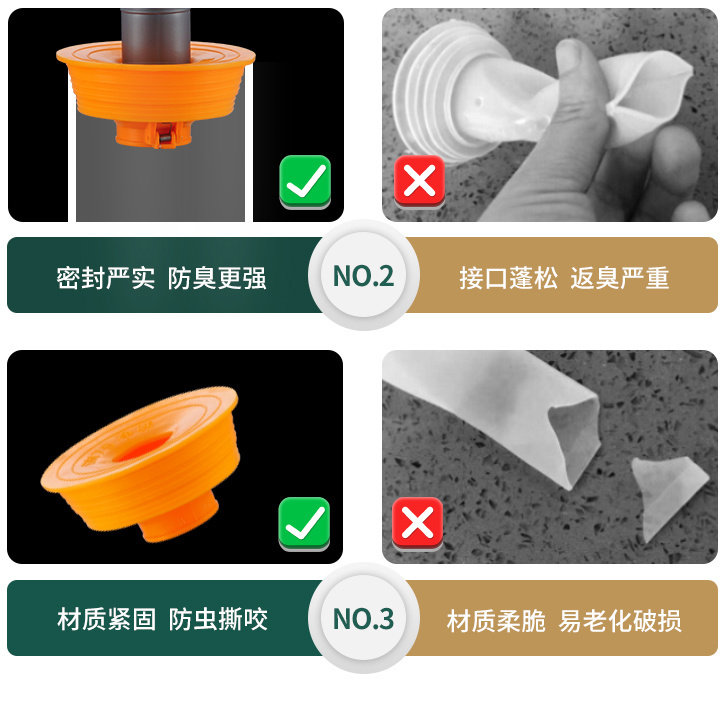 密封严实 防臭更强

NO.2

接口蓬松 返臭严重

材质紧固 防虫撕咬

NO.3

材质柔脆 易老化破损