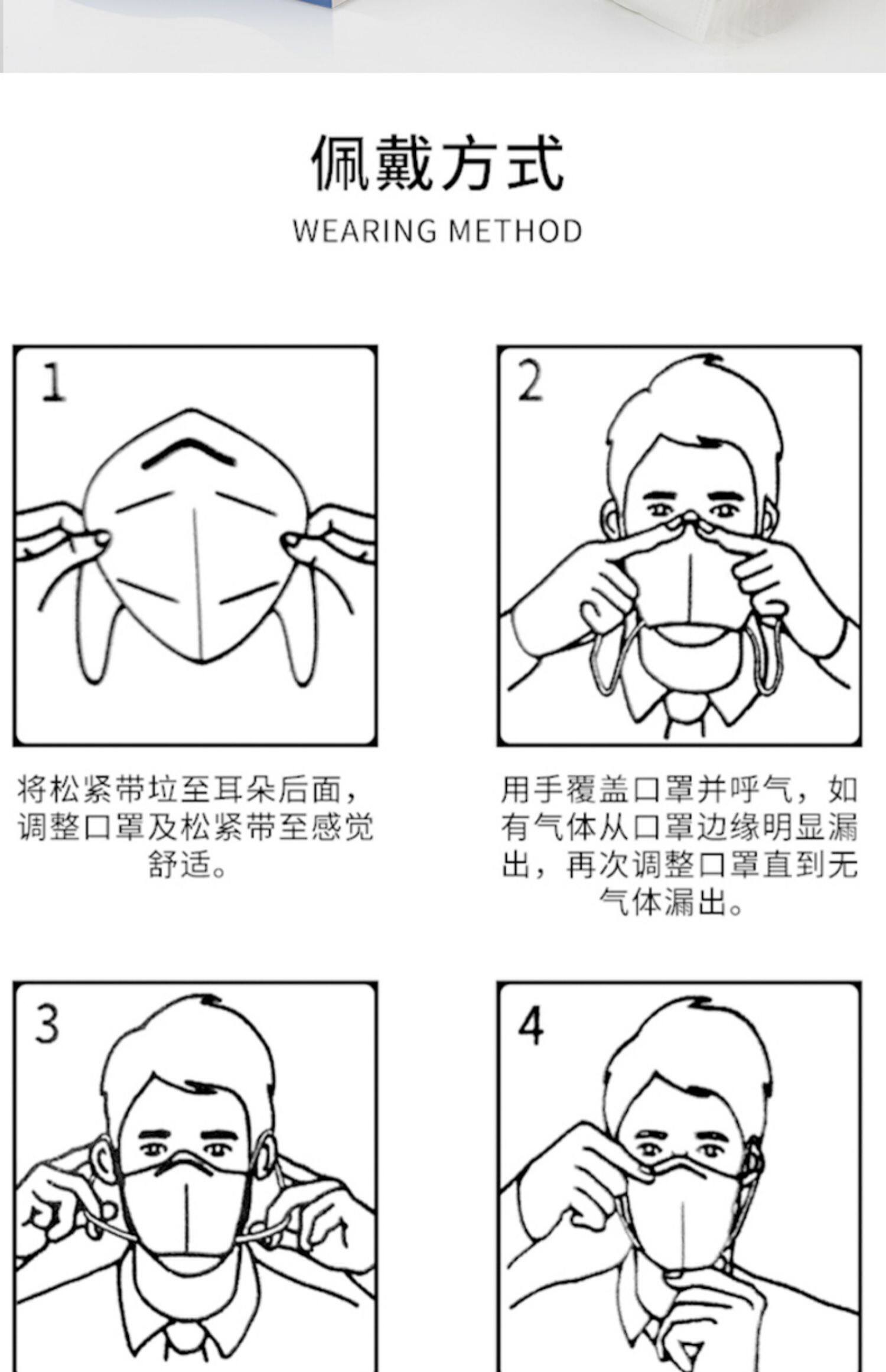 佩戴方式

WEARING METHOD

1

将松紧带垃至耳朵后面，调整口罩及松紧带至感觉舒适。

2

用手覆盖口罩并呼气，如有气体从口罩边缘明显漏出，再次调整口罩直到无气体漏出。

3

4