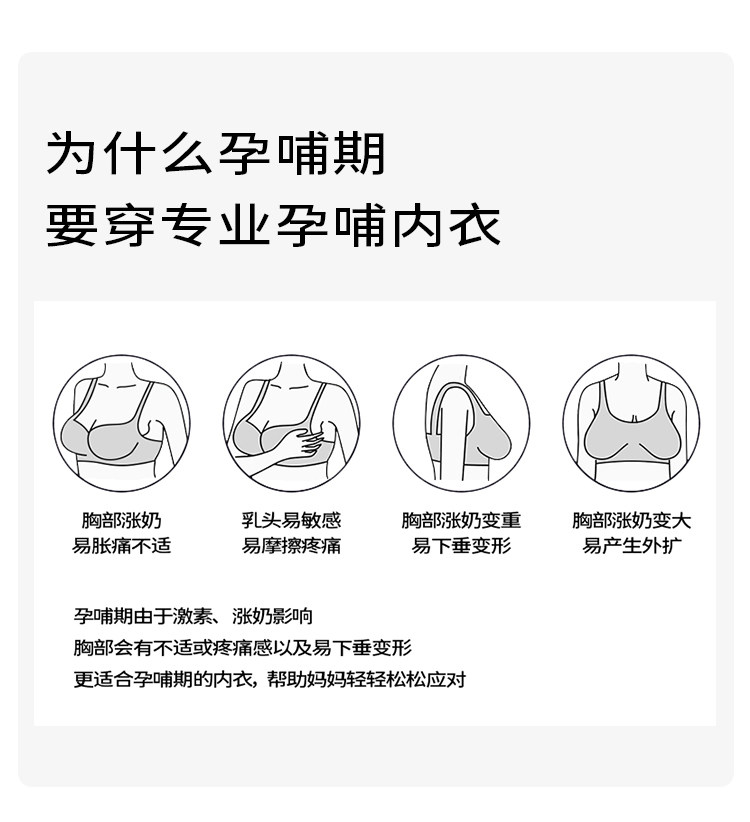 为什么孕哺期
要穿专业孕哺内衣

胸部涨奶
易胀痛不适

乳头易敏感
易摩擦疼痛

胸部涨奶变重
易下垂变形

胸部涨奶变大
易产生外扩

孕哺期由于激素、涨奶影响
胸部会有不适或疼痛感以及易下垂变形
更适合孕哺期的内衣，帮助妈妈轻轻松松应对