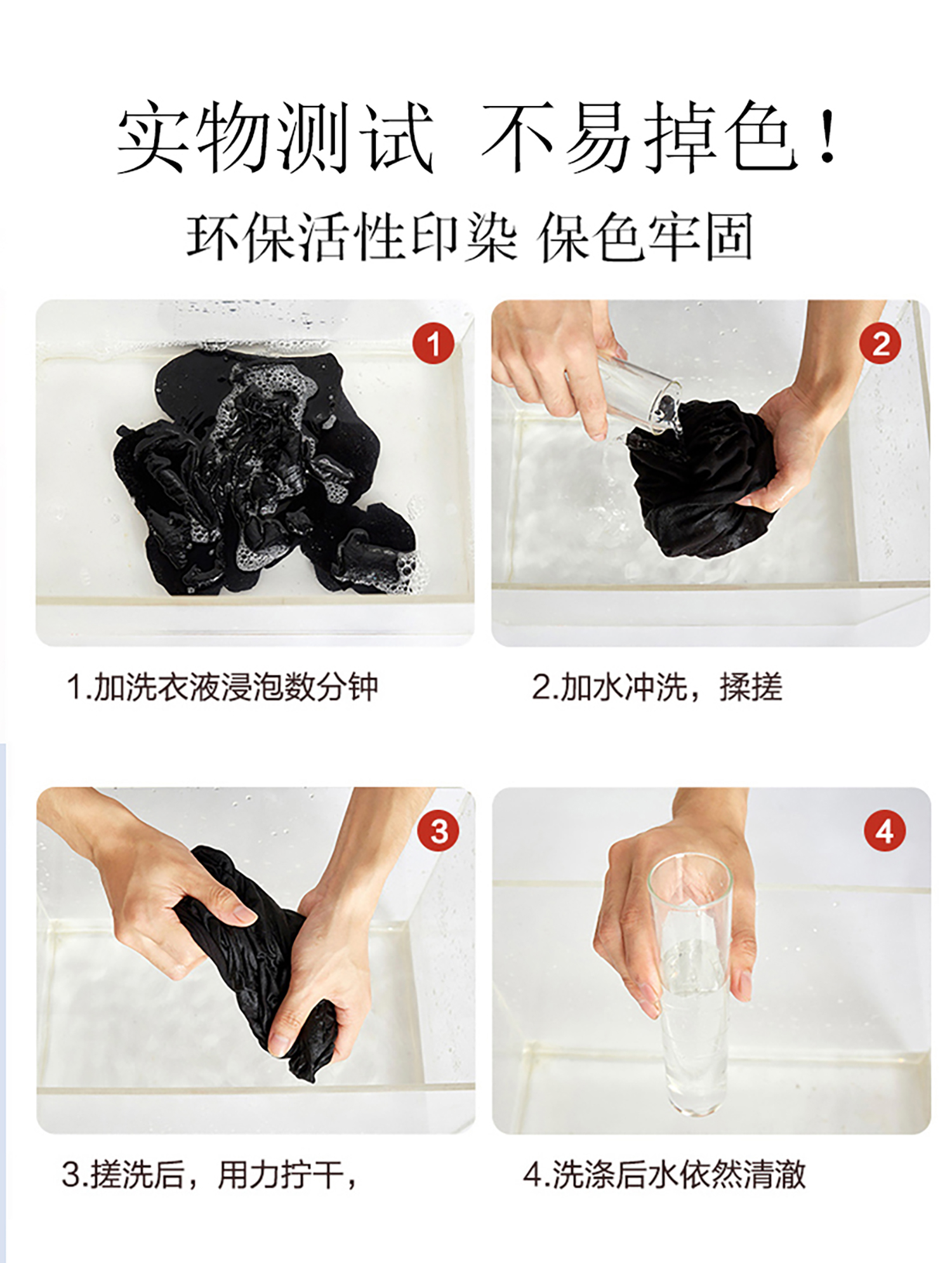 实物测试 不易掉色！

环保活性印染 保色牢固

1

2

1.加洗衣液浸泡数分钟

2.加水冲洗，揉搓

3

4

3.搓洗后，用力拧干，

4.洗涤后水依然清澈