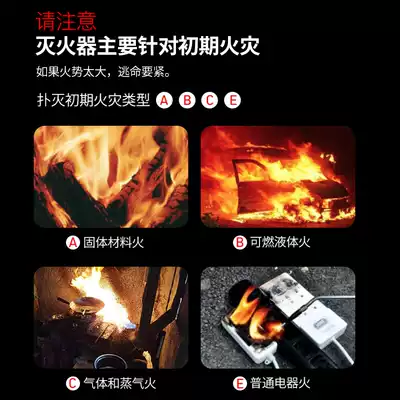 请注意
灭火器主要针对初期火灾

如果火势太大，逃命要紧。

扑灭初期火灾类型 A B C E

A 固体材料火

B 可燃液体火

C 气体和蒸气火

E 普通电器火