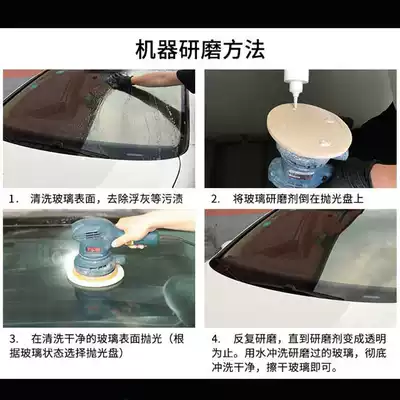 机器研磨方法

1.　清洗玻璃表面，去除浮灰等污渍

2.　将玻璃研磨剂倒在抛光盘上

3.　在清洗干净的玻璃表面抛光（根据玻璃状态选择抛光盘）

4.　反复研磨，直到研磨剂变成透明为止。用水冲洗研磨过的玻璃，彻底冲洗干净，擦干玻璃即可。