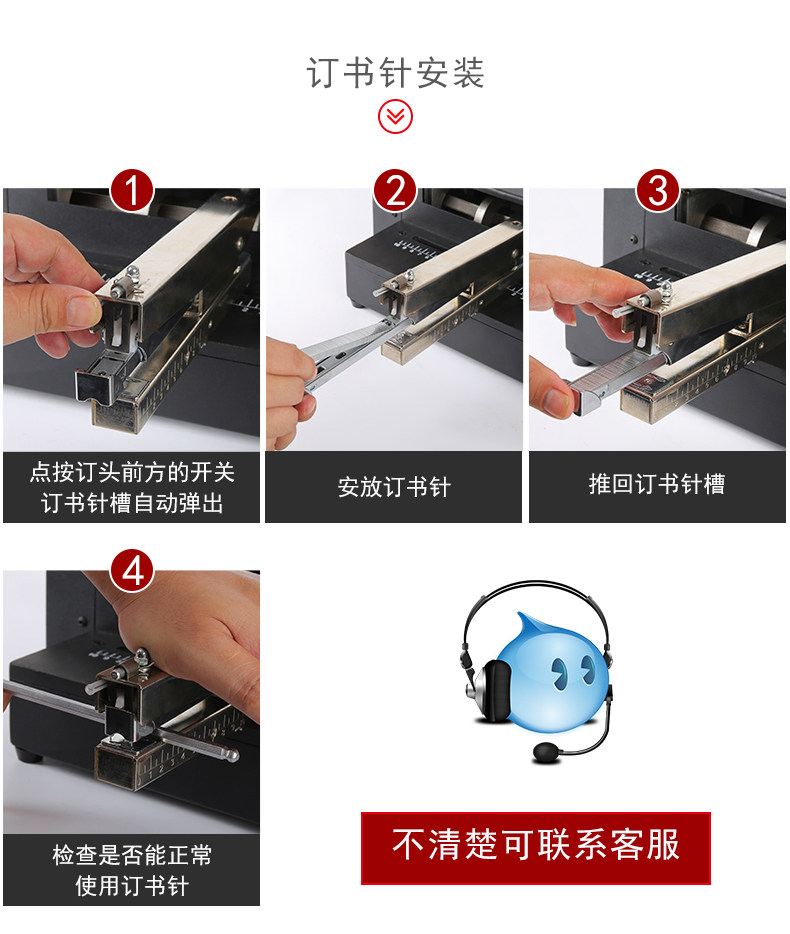 订书针安装

1

点按订头前方的开关
订书针槽自动弹出

2

安放订书针

3

推回订书针槽

4

检查是否能正常
使用订书针

不清楚可联系客服