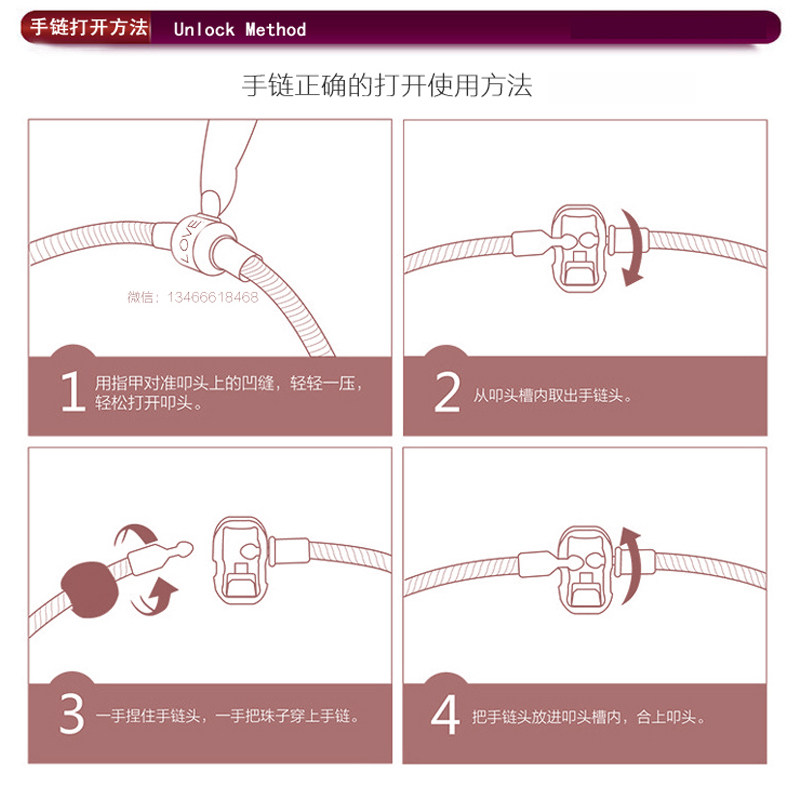 手链打开方法 Unlock Method

手链正确的打开使用方法

LOVE

微信：13466618468

1 用指甲对准叩头上的凹缝，轻轻一压，轻松打开叩头。

2 从叩头槽内取出手链头。

3 一手捏住手链头，一手把珠子穿上手链。

4 把手链头放进叩头槽内，合上叩头。