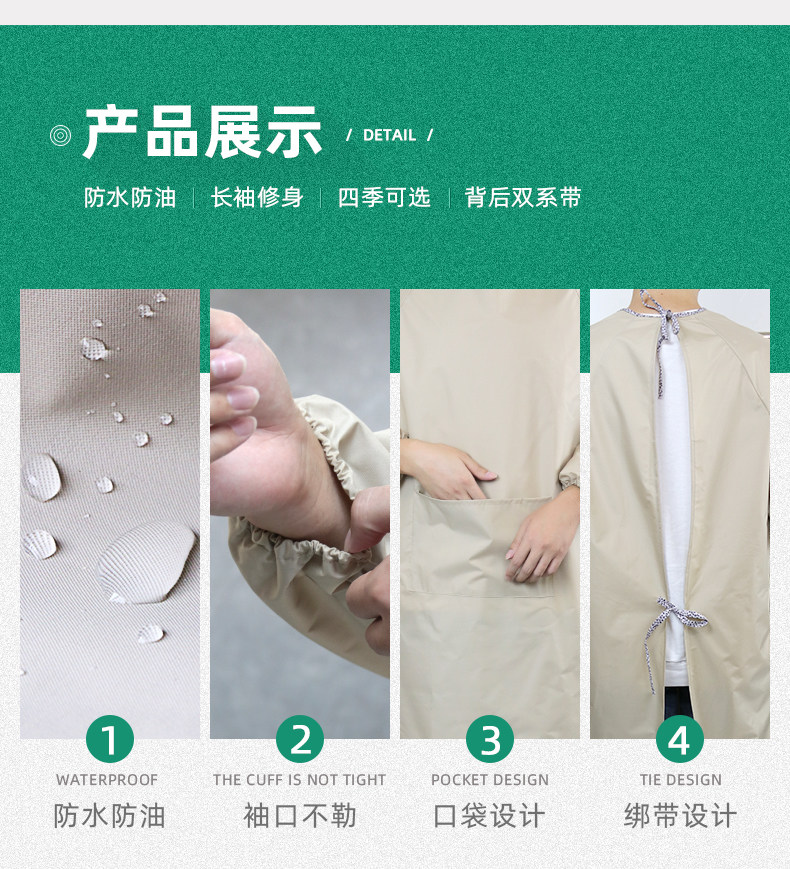 产品展示 / DETAIL /

防水防油 | 长袖修身 | 四季可选 | 背后双系带

1
WATERPROOF
防水防油

2
THE CUFF IS NOT TIGHT
袖口不勒

3
POCKET DESIGN
口袋设计

4
TIE DESIGN
绑带设计