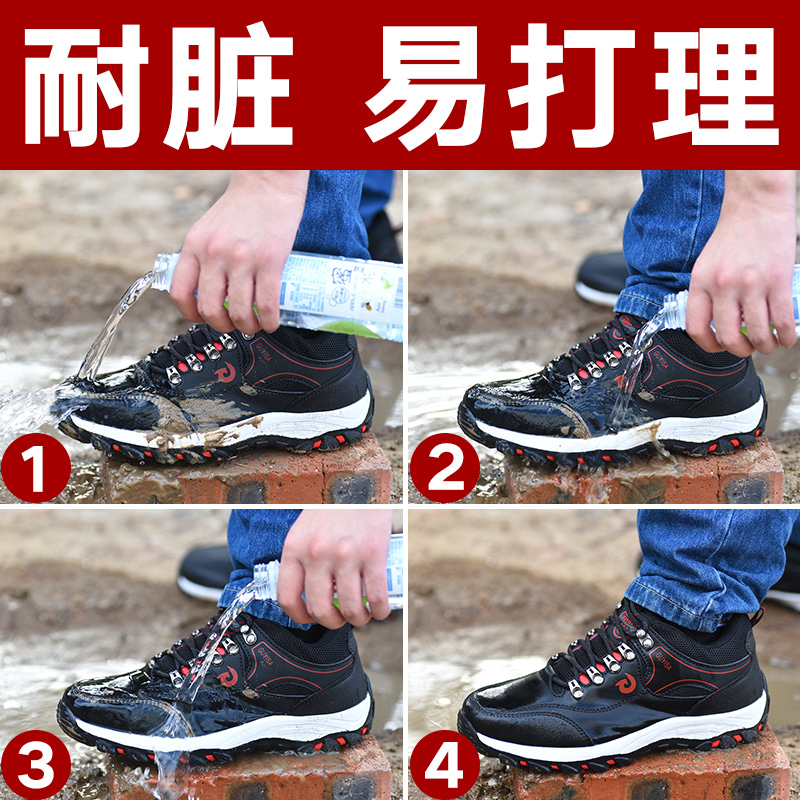 耐脏 易打理

1

2

3

4