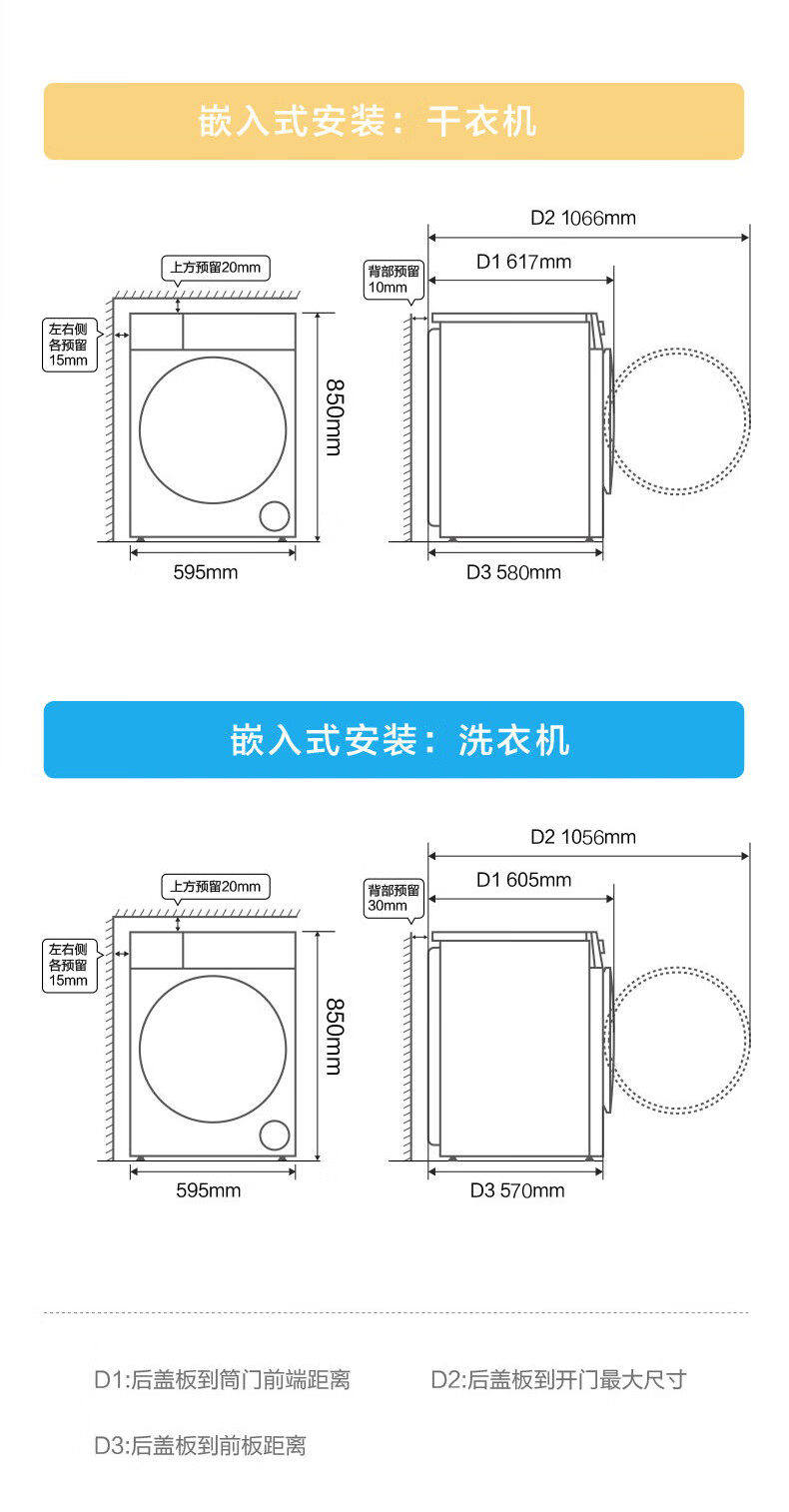 嵌入式安装：干衣机

上方预留20mm

左右侧各预留15mm

850mm

595mm

D2 1066mm

D1 617mm

背部预留10mm

D3 580mm

嵌入式安装：洗衣机

上方预留20mm

左右侧各预留15mm

850mm

595mm

D2 1056mm

D1 605mm

背部预留30mm

D3 570mm

D1:后盖板到筒门前端距离

D2:后盖板到开门最大尺寸

D3:后盖板到前板距离