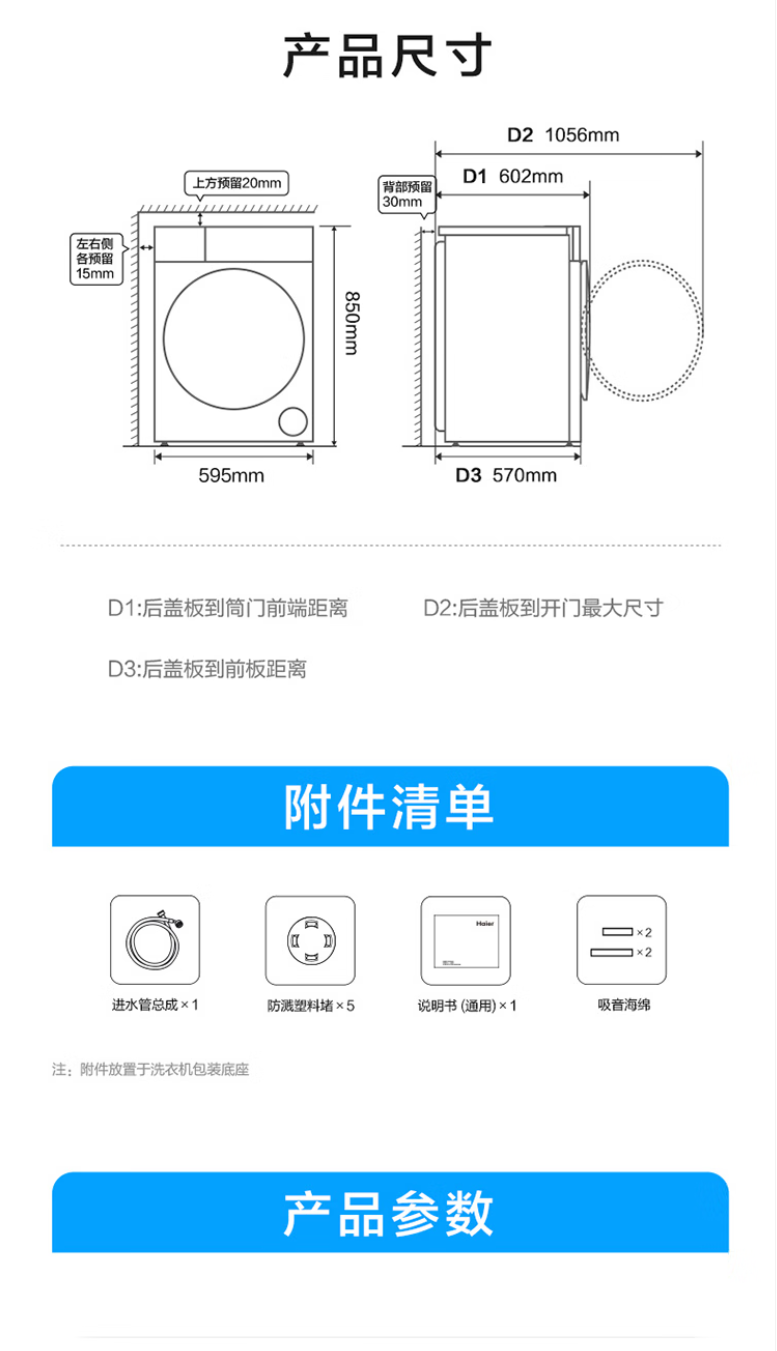 产品尺寸

上方预留20mm

左右侧各预留15mm

850mm

595mm

D2 1056mm

D1 602mm

背部预留30mm

D3 570mm

D1:后盖板到筒门前端距离

D2:后盖板到开门最大尺寸

D3:后盖板到前板距离

附件清单

进水管总成 × 1

防溅塑料堵 × 5

Haier

说明书 (通用) × 1

× 2

× 2

吸音海绵

注：附件放置于洗衣机包装底座

产品参数