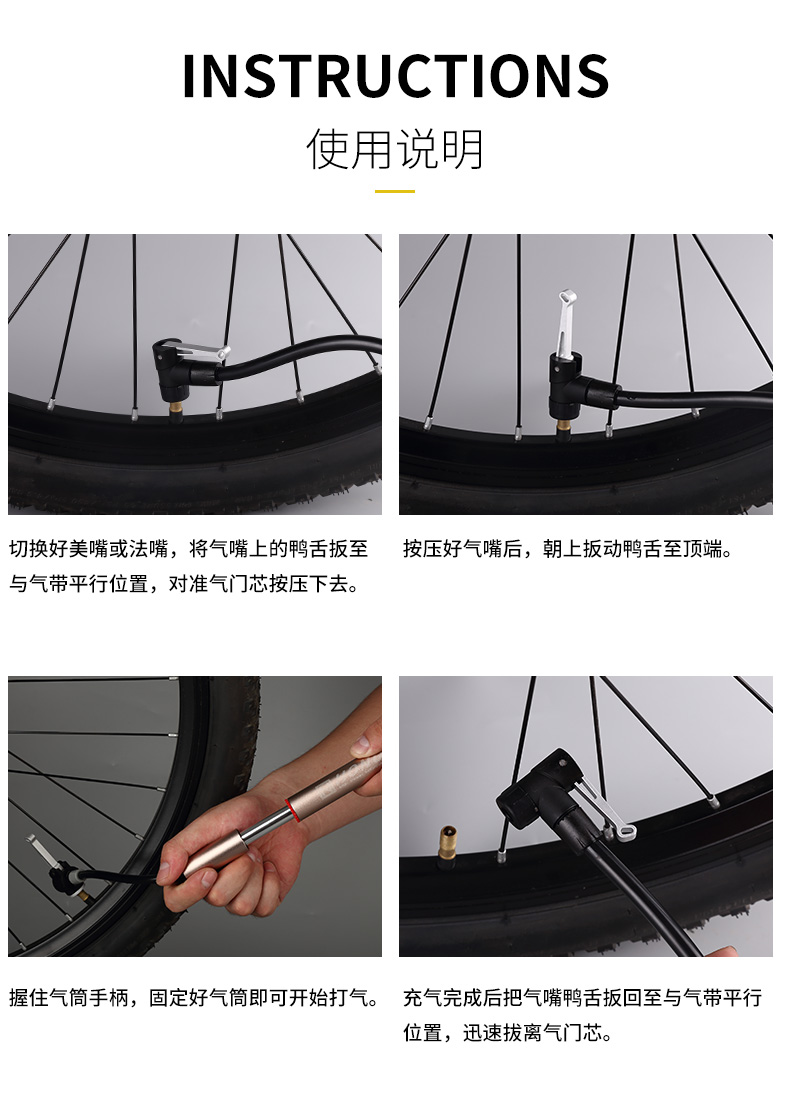 INSTRUCTIONS

使用说明

切换好美嘴或法嘴，将气嘴上的鸭舌扳至与气带平行位置，对准气门芯按压下去。

按压好气嘴后，朝上扳动鸭舌至顶端。

握住气筒手柄，固定好气筒即可开始打气。

充气完成后把气嘴鸭舌扳回至与气带平行位置，迅速拔离气门芯。