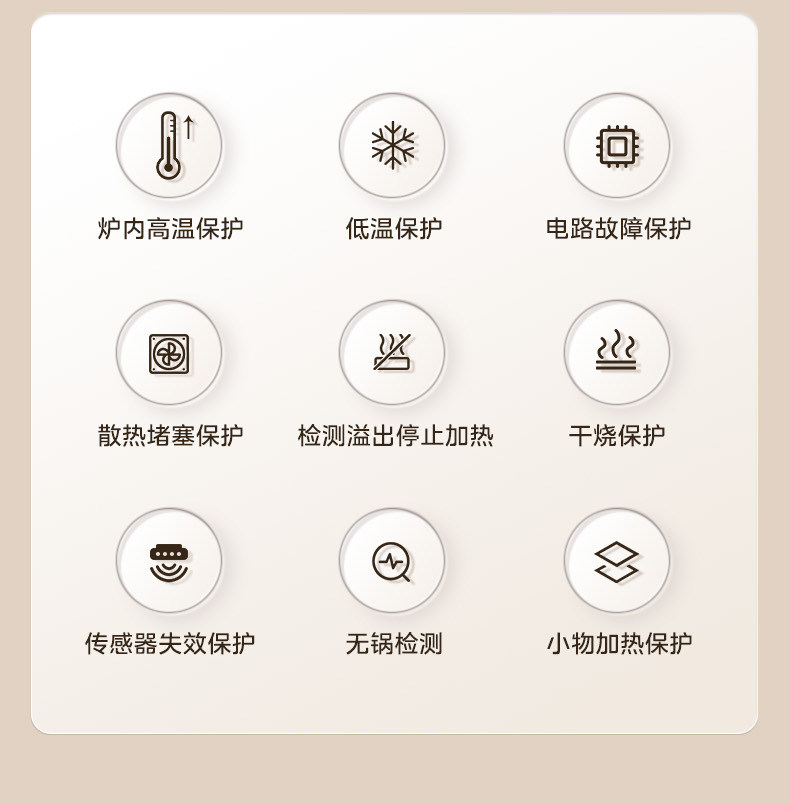 炉内高温保护 低温保护 电路故障保护

散热堵塞保护 检测溢出停止加热 干烧保护

传感器失效保护 无锅检测 小物加热保护