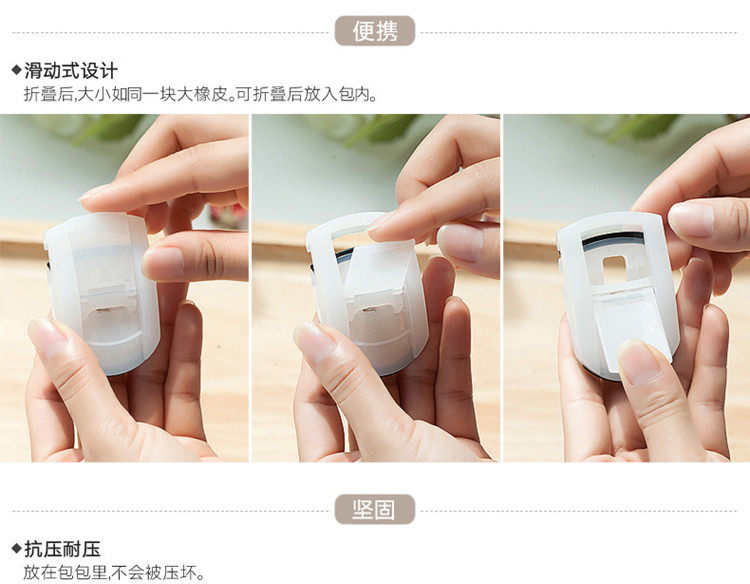 便携

◆滑动式设计
折叠后,大小如同一块大橡皮。可折叠后放入包内。

坚固

◆抗压耐压
放在包包里,不会被压坏。