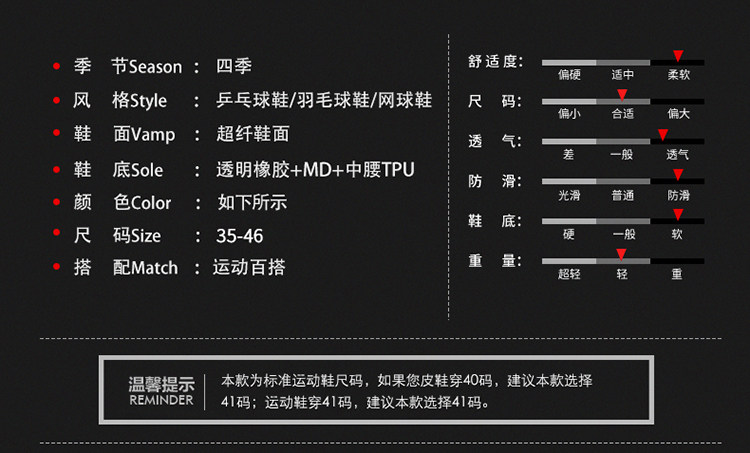 • 季 节Season ： 四季
• 风 格Style ： 乒乓球鞋/羽毛球鞋/网球鞋
• 鞋 面Vamp ： 超纤鞋面
• 鞋 底Sole ： 透明橡胶+MD+中腰TPU
• 颜 色Color ： 如下所示
• 尺 码Size ： 35-46
• 搭 配Match ： 运动百搭

舒适度：
偏硬 适中 柔软

尺 码：
偏小 合适 偏大

透 气：
差 一般 透气

防 滑：
光滑 普通 防滑

鞋 底：
硬 一般 软

重 量：
超轻 轻 重

温馨提示
REMINDER

本款为标准运动鞋尺码，如果您皮鞋穿40码，建议本款选择41码；运动鞋穿41码，建议本款选择41码。