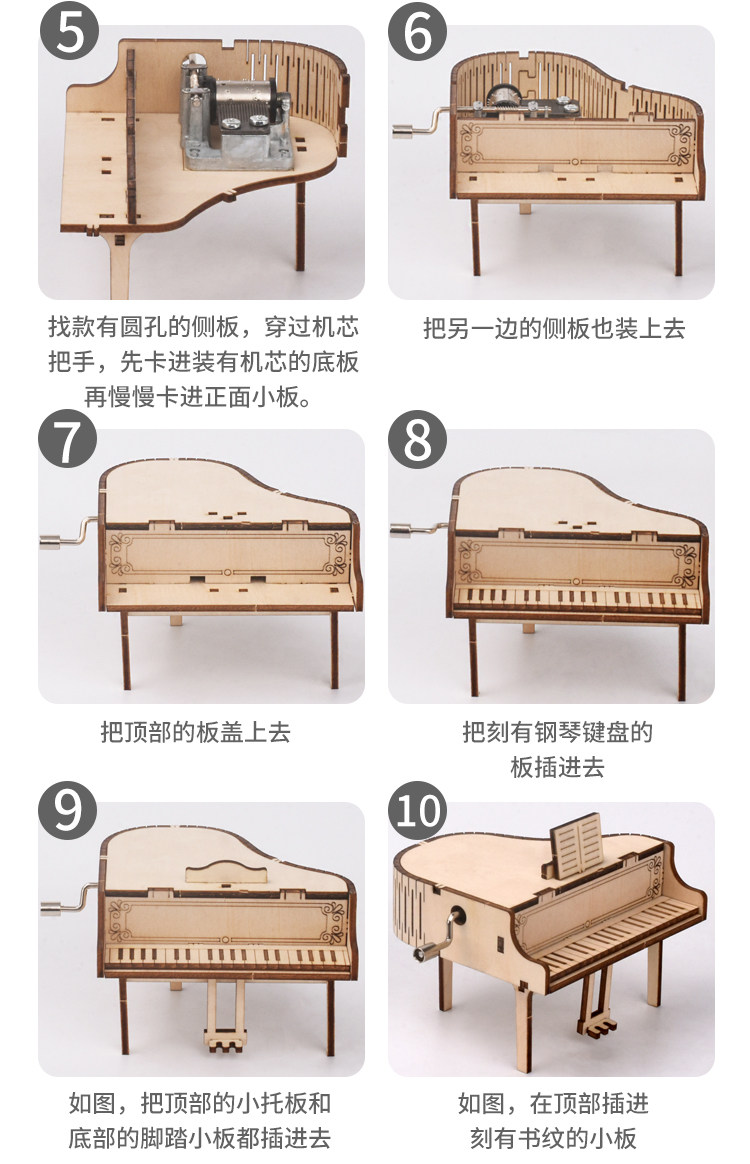 5

找款有圆孔的侧板，穿过机芯把手，先卡进装有机芯的底板再慢慢卡进正面小板。

6

把另一边的侧板也装上去

7

把顶部的板盖上去

8

把刻有钢琴键盘的板插进去

9

如图，把顶部的小托板和底部的脚踏小板都插进去

10

如图，在顶部插进刻有书纹的小板