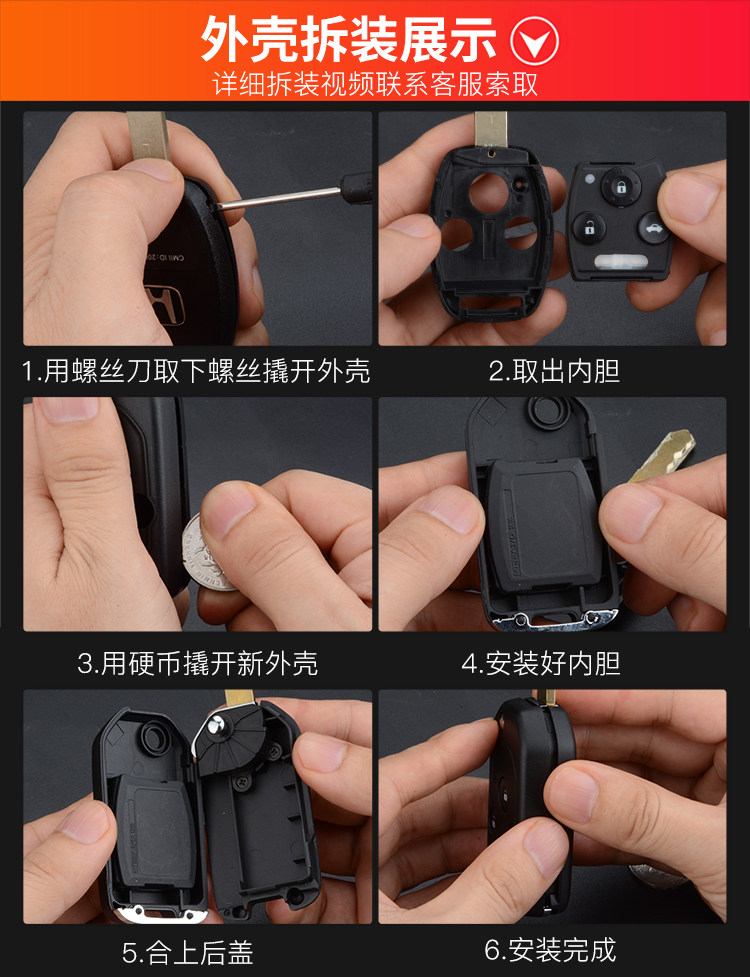 外壳拆装展示

详细拆装视频联系客服索取

1.用螺丝刀取下螺丝撬开外壳

2.取出内胆

3.用硬币撬开新外壳

4.安装好内胆

5.合上后盖

6.安装完成