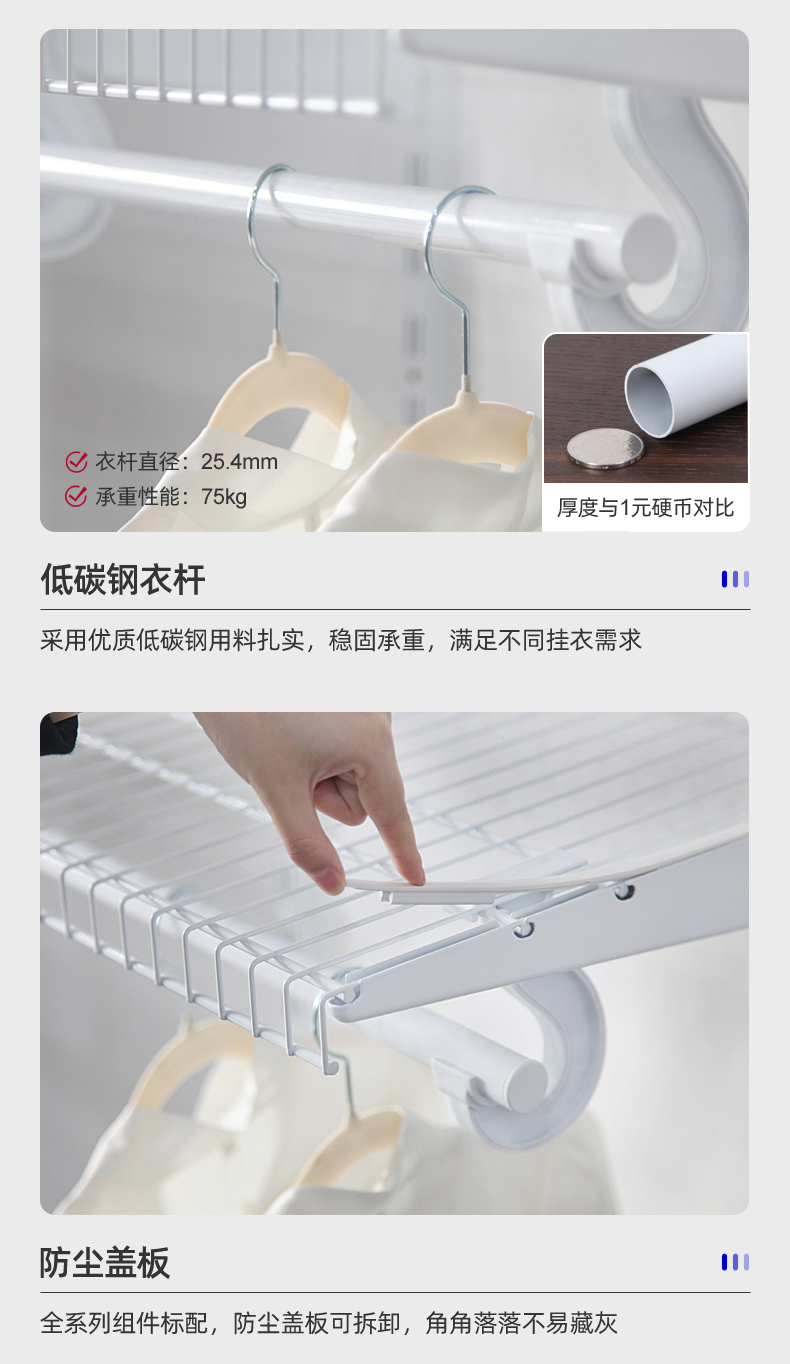 衣杆直径：25.4mm
承重性能：75kg

厚度与1元硬币对比

低碳钢衣杆

采用优质低碳钢用料扎实，稳固承重，满足不同挂衣需求

防尘盖板

全系列组件标配，防尘盖板可拆卸，角角落落不易藏灰