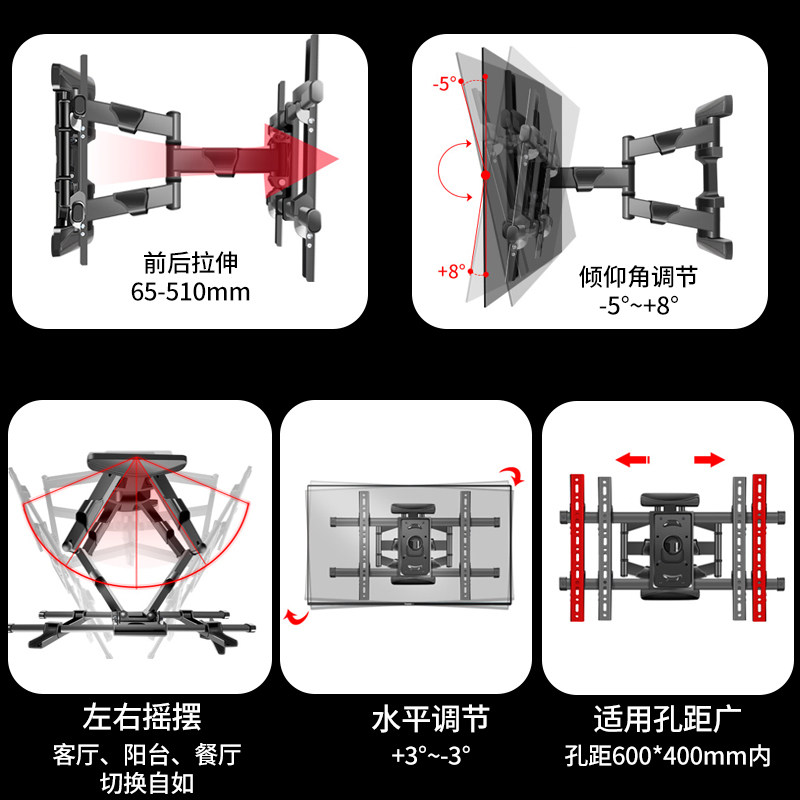 前后拉伸
65-510mm

-5°
+8°
倾仰角调节
-5°~+8°

左右摇摆
客厅、阳台、餐厅
切换自如

水平调节
+3°~-3°

适用孔距广
孔距600*400mm内