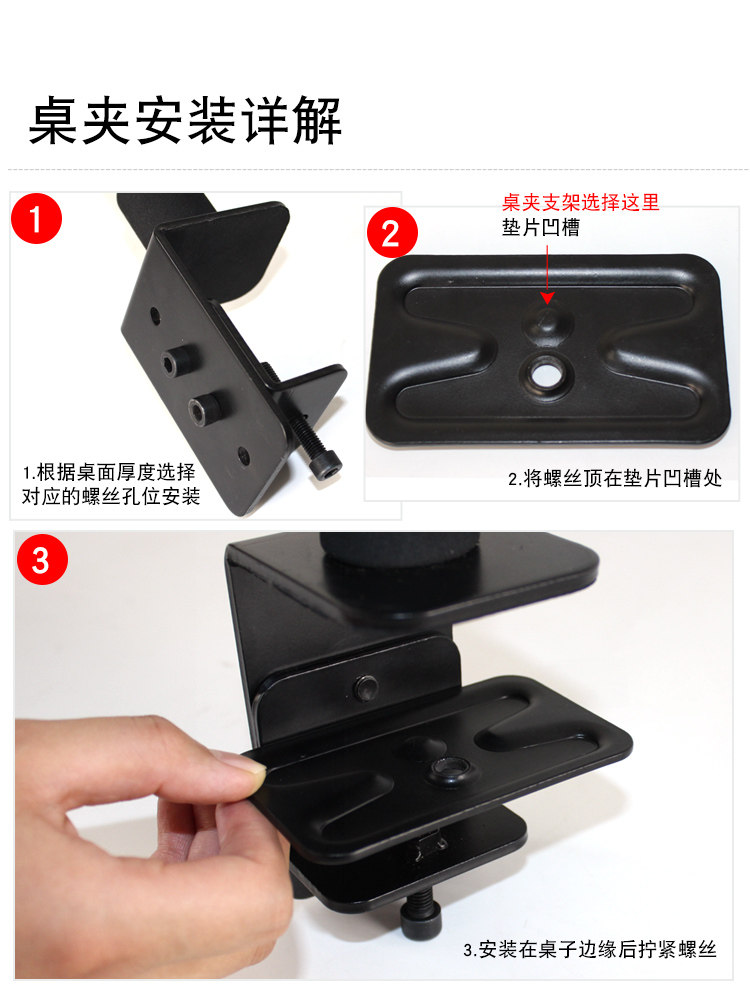 桌夹安装详解

1

1.根据桌面厚度选择对应的螺丝孔位安装

2

桌夹支架选择这里
垫片凹槽

2.将螺丝顶在垫片凹槽处

3

3.安装在桌子边缘后拧紧螺丝