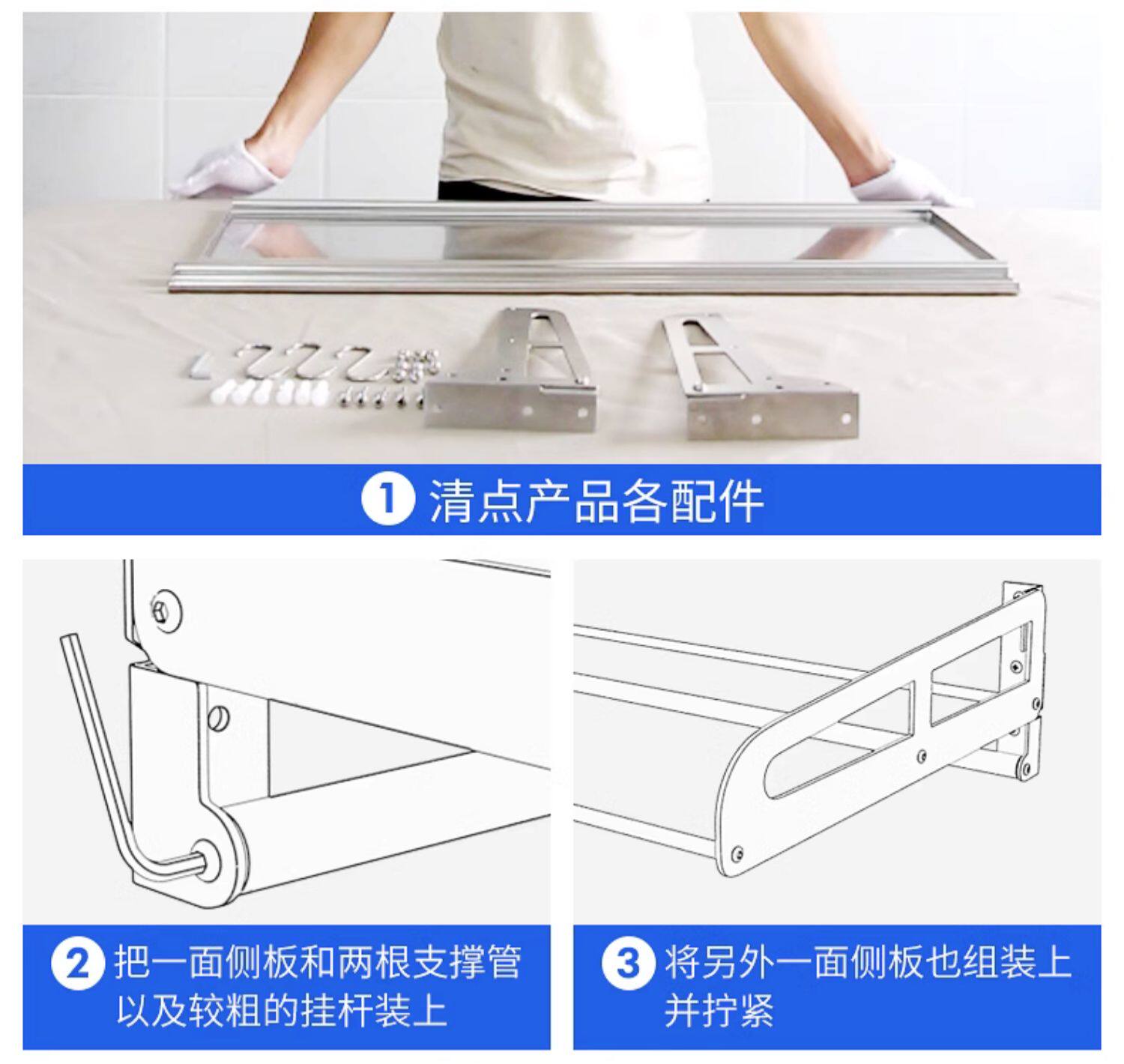 1 清点产品各配件

2 把一面侧板和两根支撑管以及较粗的挂杆装上

3 将另外一面侧板也组装上并拧紧