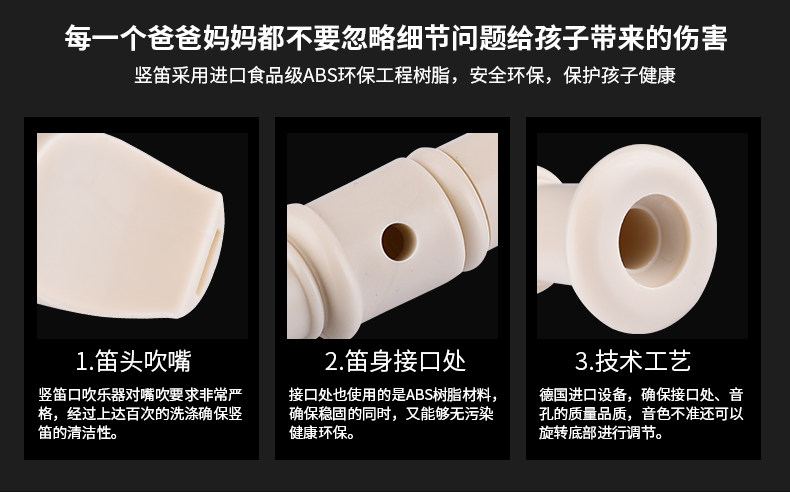 每一个爸爸妈妈都不要忽略细节问题给孩子带来的伤害

竖笛采用进口食品级ABS环保工程树脂，安全环保，保护孩子健康

1.笛头吹嘴

竖笛口吹乐器对嘴吹要求非常严格，经过上达百次的洗涤确保竖笛的清洁性。

2.笛身接口处

接口处也使用的是ABS树脂材料，确保稳固的同时，又能够无污染健康环保。

3.技术工艺

德国进口设备，确保接口处、音孔的质量品质，音色不准还可以旋转底部进行调节。