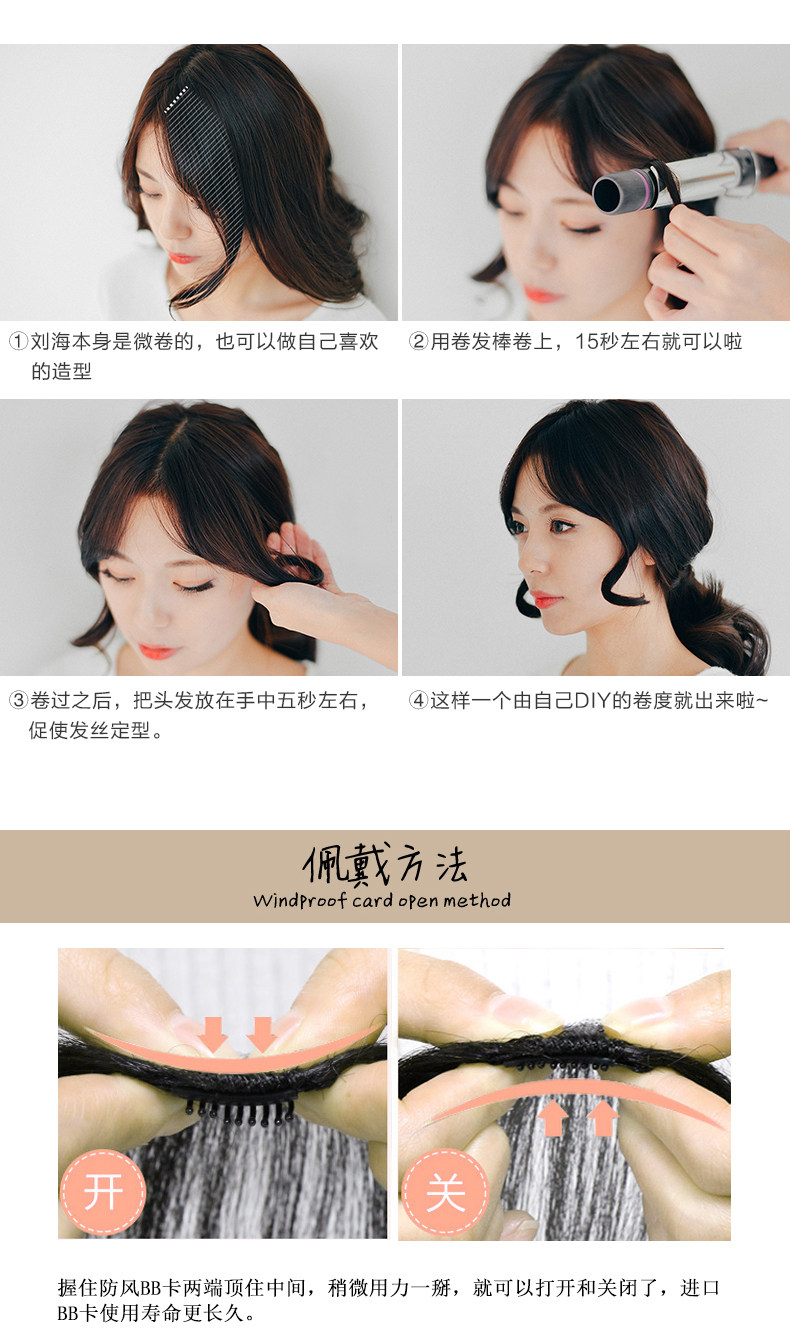 ①刘海本身是微卷的，也可以做自己喜欢的造型

②用卷发棒卷上，15秒左右就可以啦

③卷过之后，把头发放在手中五秒左右，促使发丝定型。

④这样一个由自己DIY的卷度就出来啦~

佩戴方法
Windproof card open method

开

关

握住防风BB卡两端顶住中间，稍微用力一掰，就可以打开和关闭了，进口BB卡使用寿命更长久。