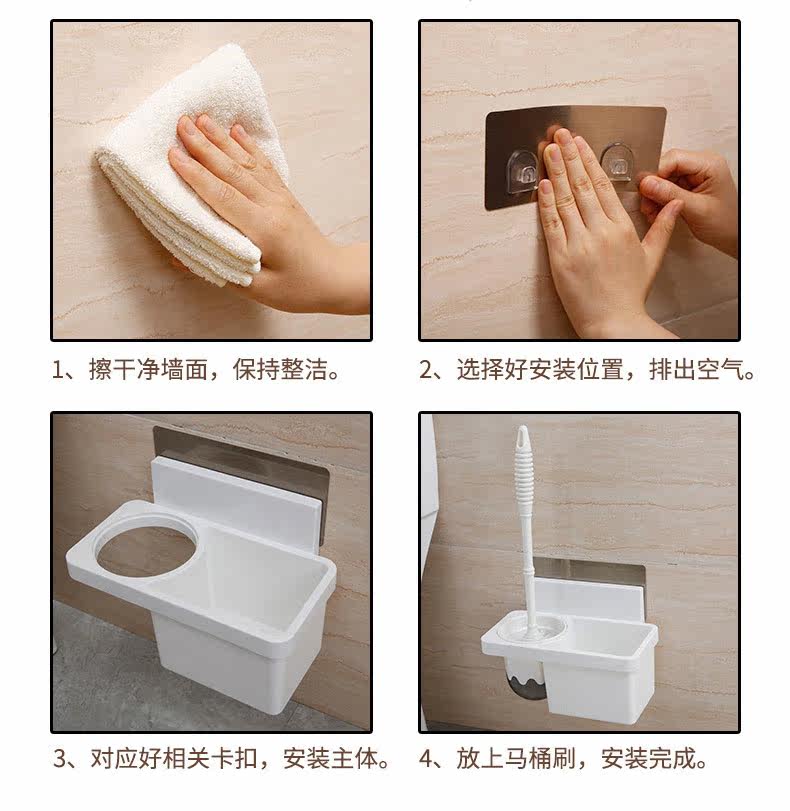 1、擦干净墙面，保持整洁。

2、选择好安装位置，排出空气。

3、对应好相关卡扣，安装主体。

4、放上马桶刷，安装完成。