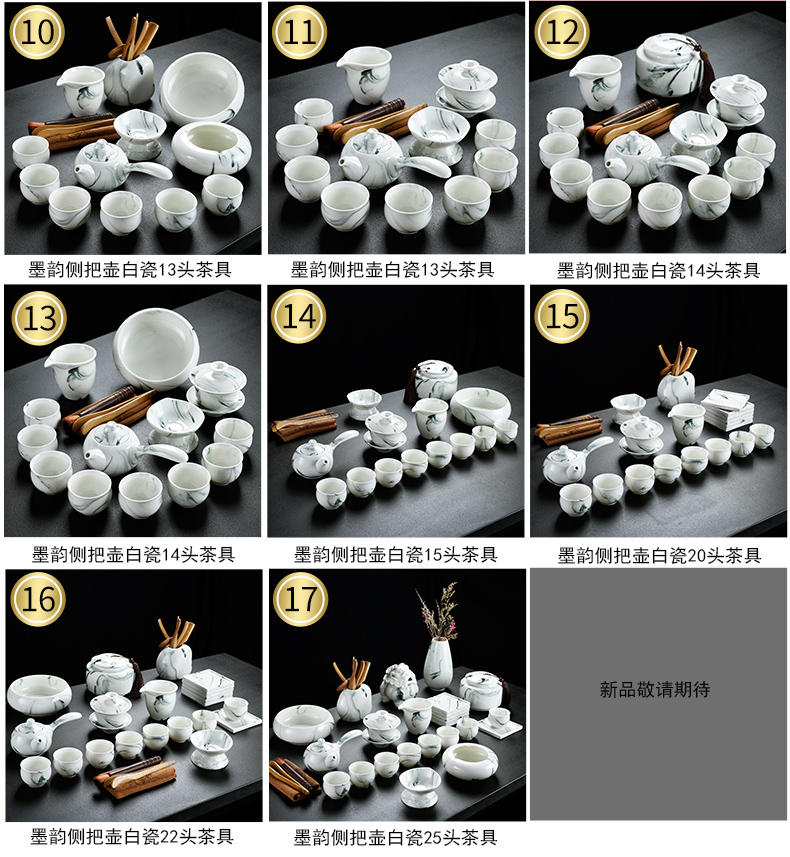 10

墨韵侧把壶白瓷13头茶具

11

墨韵侧把壶白瓷13头茶具

12

墨韵侧把壶白瓷14头茶具

13

墨韵侧把壶白瓷14头茶具

14

墨韵侧把壶白瓷15头茶具

15

墨韵侧把壶白瓷20头茶具

16

墨韵侧把壶白瓷22头茶具

17

墨韵侧把壶白瓷25头茶具

新品敬请期待