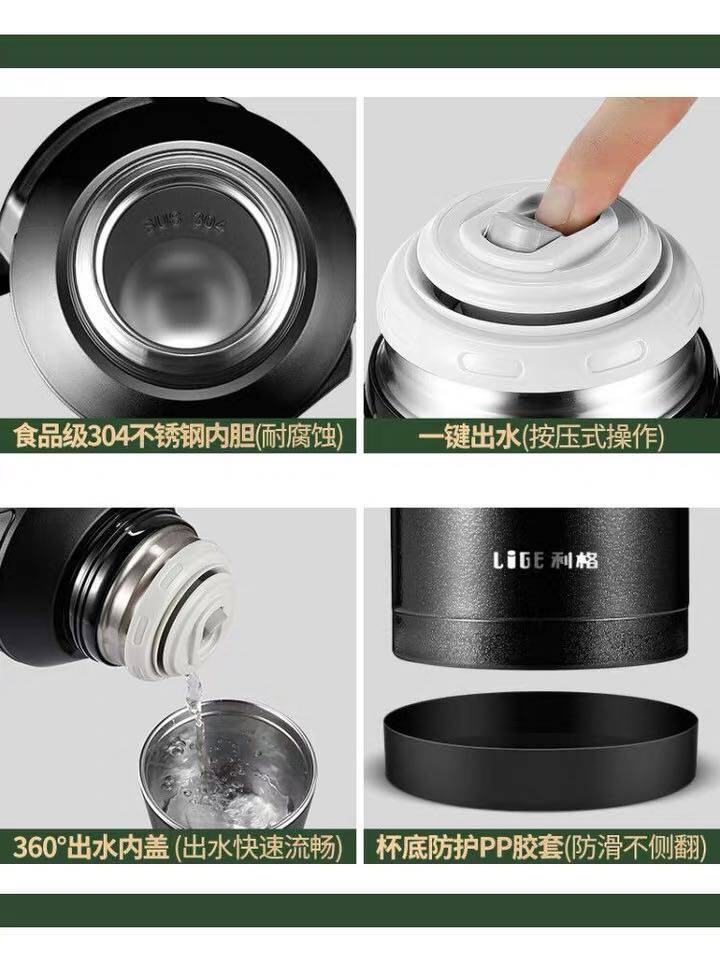 SUS 304

食品级304不锈钢内胆(耐腐蚀)

一键出水(按压式操作)

LiGE 利格

360°出水内盖 (出水快速流畅)

杯底防护PP胶套(防滑不侧翻)