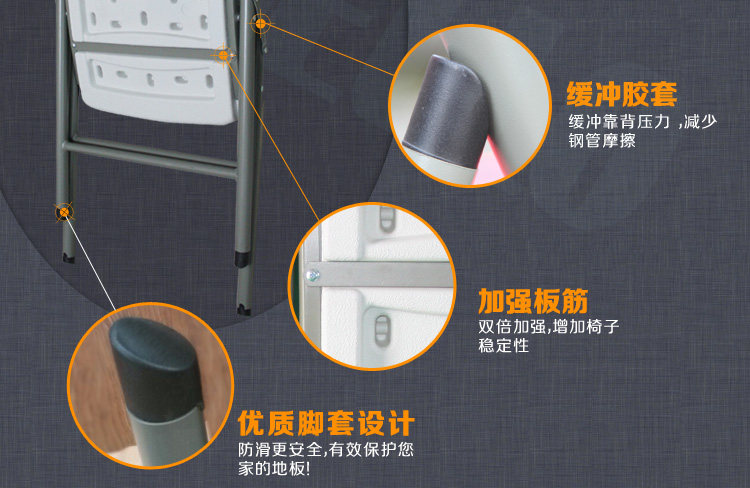 缓冲胶套
缓冲靠背压力 ,减少钢管摩擦

加强板筋
双倍加强,增加椅子稳定性

优质脚套设计
防滑更安全,有效保护您家的地板!