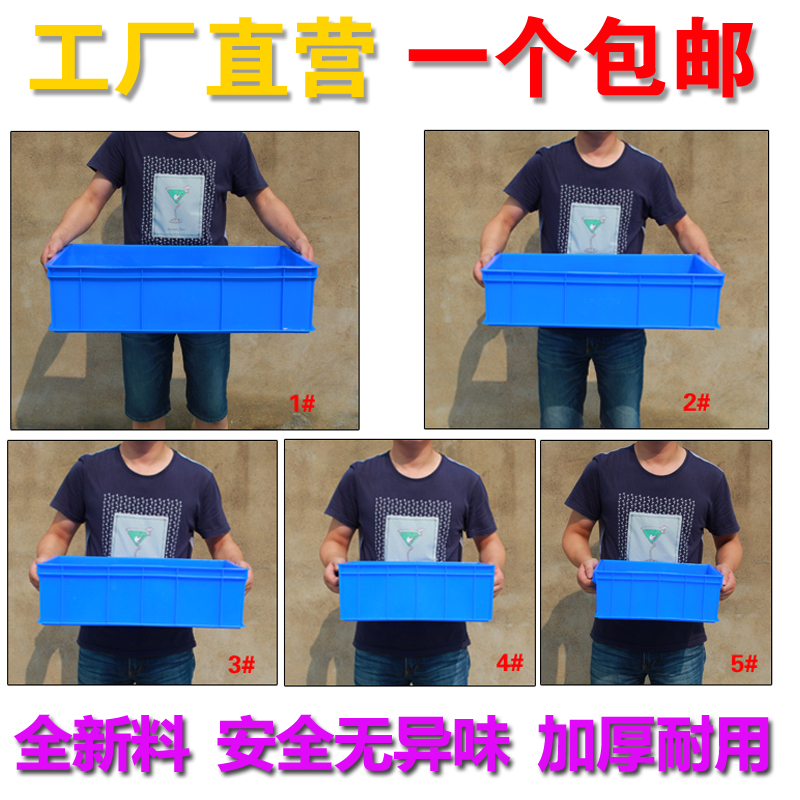 工厂直营 一个包邮

1#

2#

3#

4#

5#

全新料 安全无异味 加厚耐用