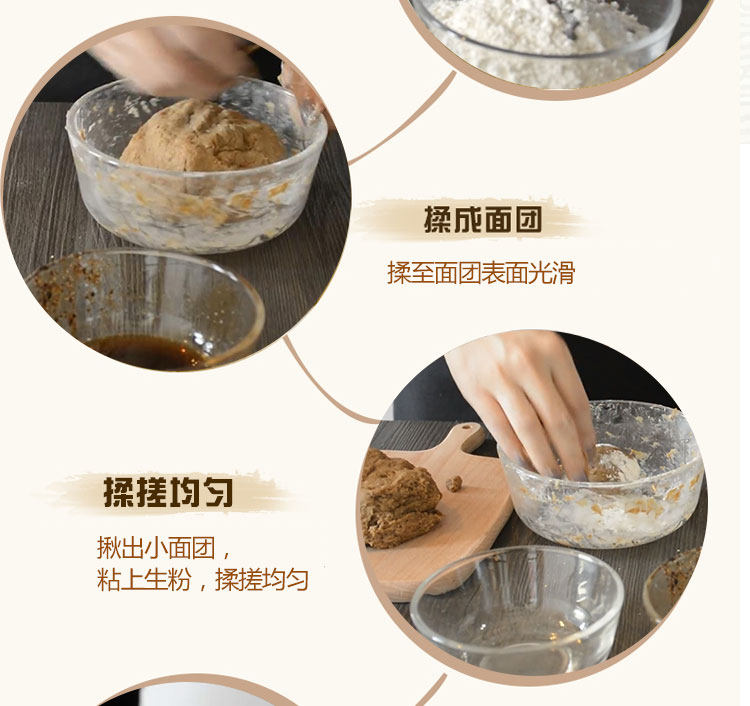 揉成面团

揉至面团表面光滑

揉搓均匀

揪出小面团，
粘上生粉，揉搓均匀