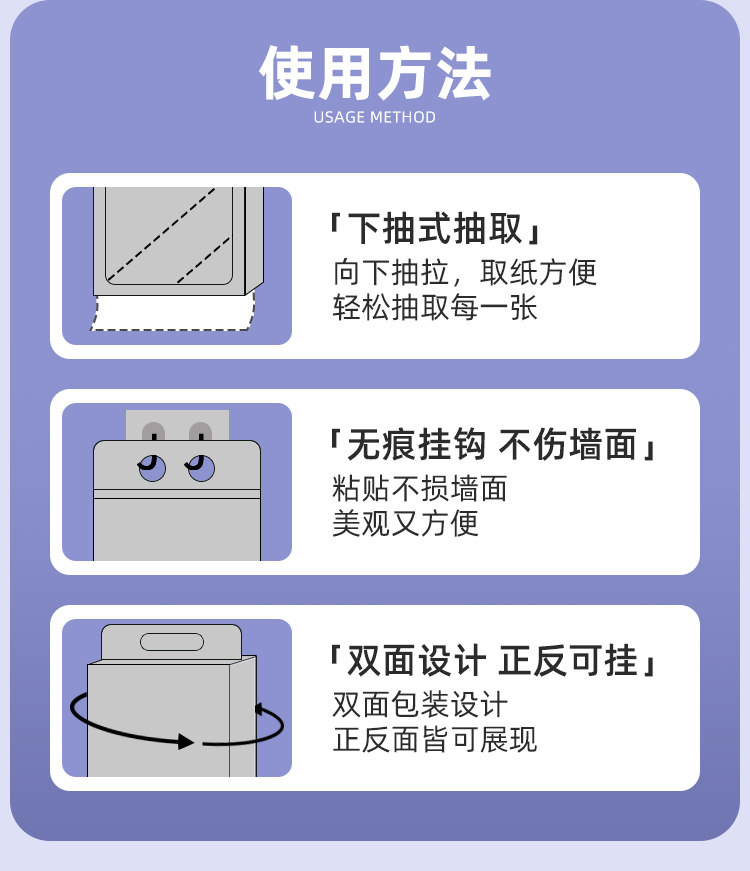 使用方法
USAGE METHOD

「下抽式抽取」
向下抽拉，取纸方便
轻松抽取每一张

「无痕挂钩 不伤墙面」
粘贴不损墙面
美观又方便

「双面设计 正反可挂」
双面包装设计
正反面皆可展现