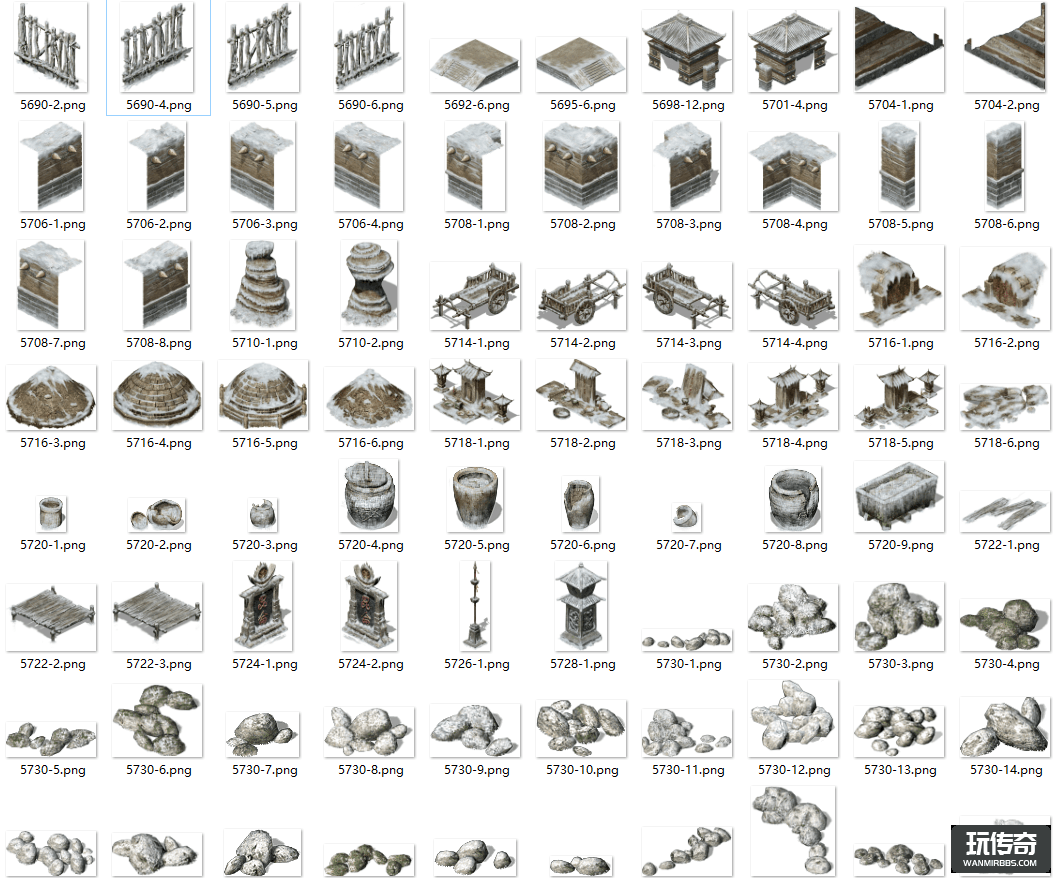 5690-2.png 5690-4.png 5690-5.png 5690-6.png 5692-6.png 5695-6.png 5698-12.png 5701-4.png 5704-1.png 5704-2.png

5706-1.png 5706-2.png 5706-3.png 5706-4.png 5708-1.png 5708-2.png 5708-3.png 5708-4.png 5708-5.png 5708-6.png

5708-7.png 5708-8.png 5710-1.png 5710-2.png 5714-1.png 5714-2.png 5714-3.png 5714-4.png 5716-1.png 5716-2.png

5716-3.png 5716-4.png 5716-5.png 5716-6.png 5718-1.png 5718-2.png 5718-3.png 5718-4.png 5718-5.png 5718-6.png

5720-1.png 5720-2.png 5720-3.png 5720-4.png 5720-5.png 5720-6.png 5720-7.png 5720-8.png 5720-9.png 5722-1.png

5722-2.png 5722-3.png 5724-1.png 5724-2.png 5726-1.png 5728-1.png 5730-1.png 5730-2.png 5730-3.png 5730-4.png

5730-5.png 5730-6.png 5730-7.png 5730-8.png 5730-9.png 5730-10.png 5730-11.png 5730-12.png 5730-13.png 5730-14.png

玩传奇
WANMIRBBS.COM