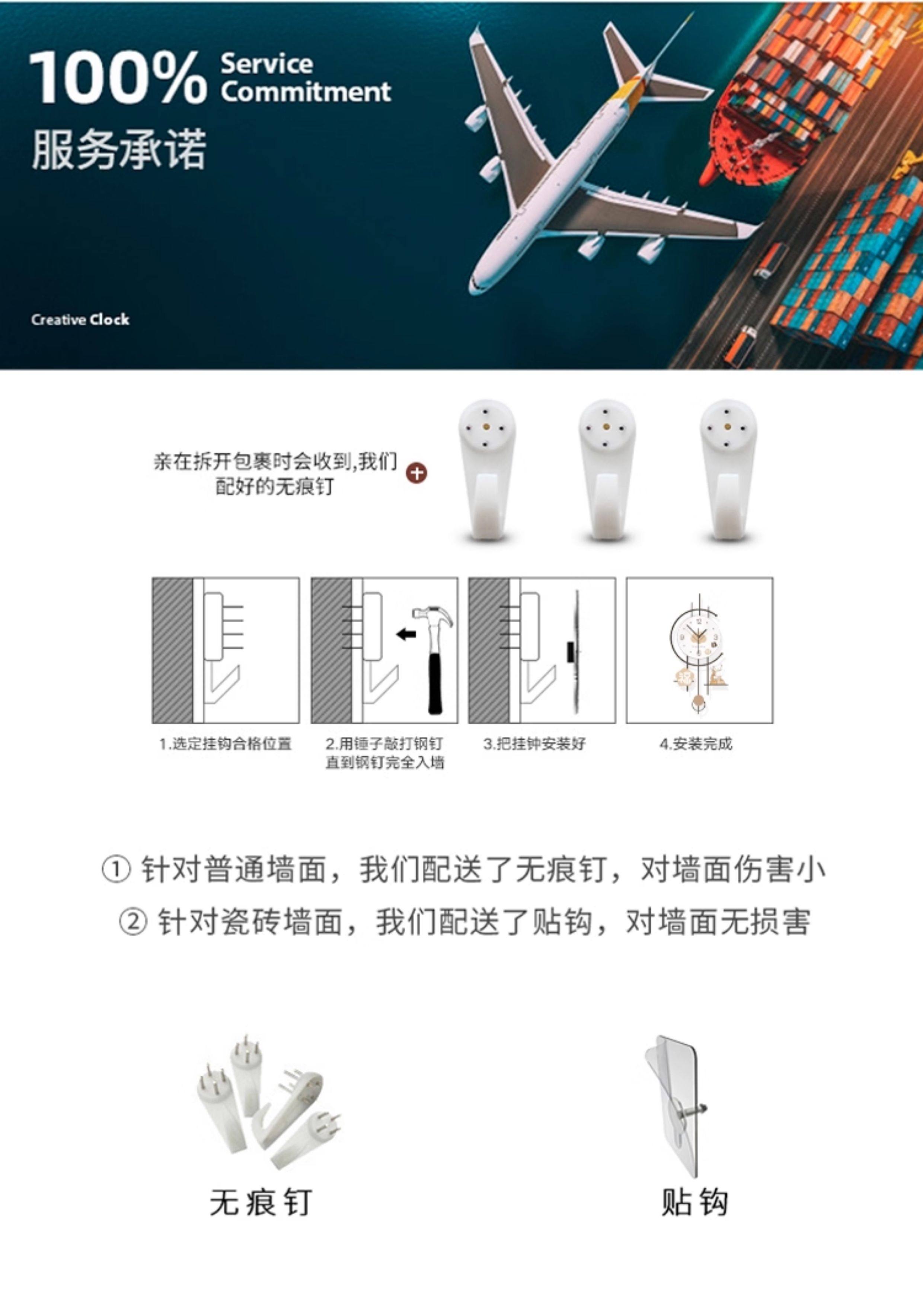 100% Service Commitment
服务承诺

Creative Clock

亲在拆开包裹时会收到,我们配好的无痕钉

1.选定挂钩合格位置

2.用锤子敲打钢钉直到钢钉完全入墙

3.把挂钟安装好

4.安装完成

① 针对普通墙面，我们配送了无痕钉，对墙面伤害小

② 针对瓷砖墙面，我们配送了贴钩，对墙面无损害

无痕钉

贴钩