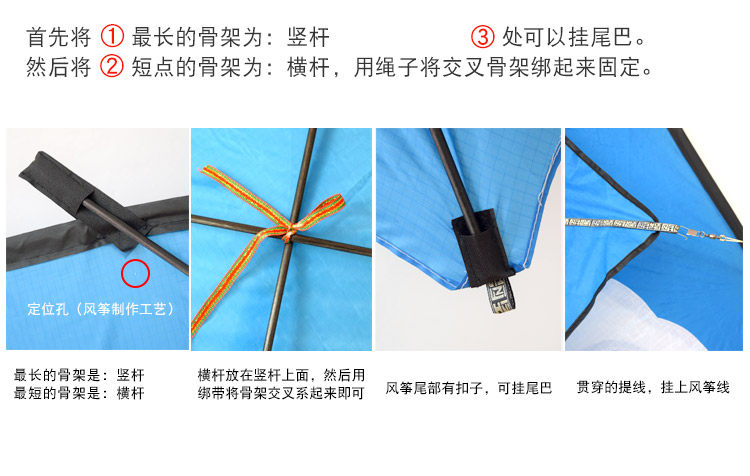 首先将 ① 最长的骨架为：竖杆　　③ 处可以挂尾巴。
然后将 ② 短点的骨架为：横杆，用绳子将交叉骨架绑起来固定。

定位孔（风筝制作工艺）

最长的骨架是：竖杆
最短的骨架是：横杆

横杆放在竖杆上面，然后用绑带将骨架交叉系起来即可

风筝尾部有扣子，可挂尾巴

贯穿的提线，挂上风筝线