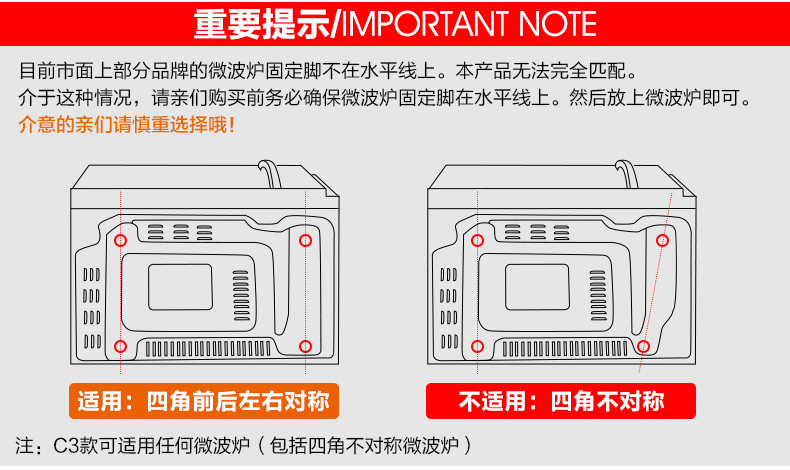 重要提示/IMPORTANT NOTE

目前市面上部分品牌的微波炉固定脚不在水平线上。本产品无法完全匹配。
介于这种情况，请亲们购买前务必确保微波炉固定脚在水平线上。然后放上微波炉即可。
介意的亲们请慎重选择哦！

适用：四角前后左右对称

不适用：四角不对称

注：C3款可适用任何微波炉（包括四角不对称微波炉）