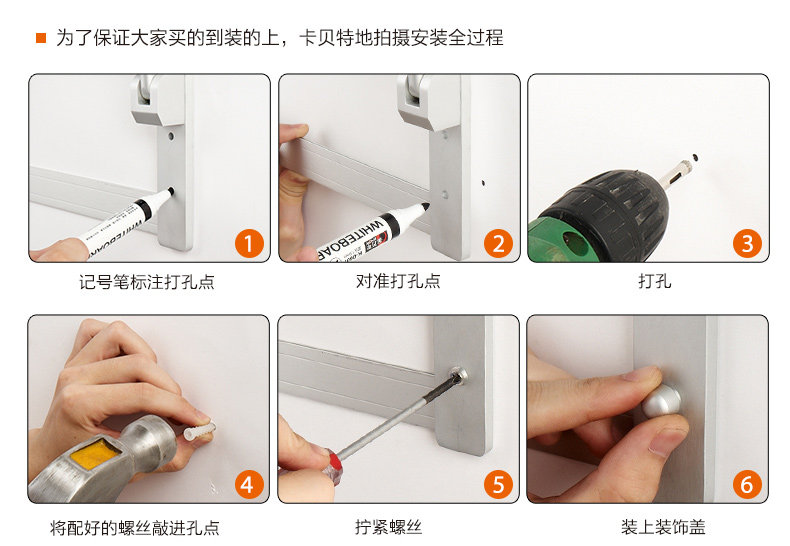 为了保证大家买的到装的上，卡贝特地拍摄安装全过程

WHITEBOAR

1

记号笔标注打孔点

WHITEBOAR

2

对准打孔点

3

打孔

4

将配好的螺丝敲进孔点

5

拧紧螺丝

6

装上装饰盖