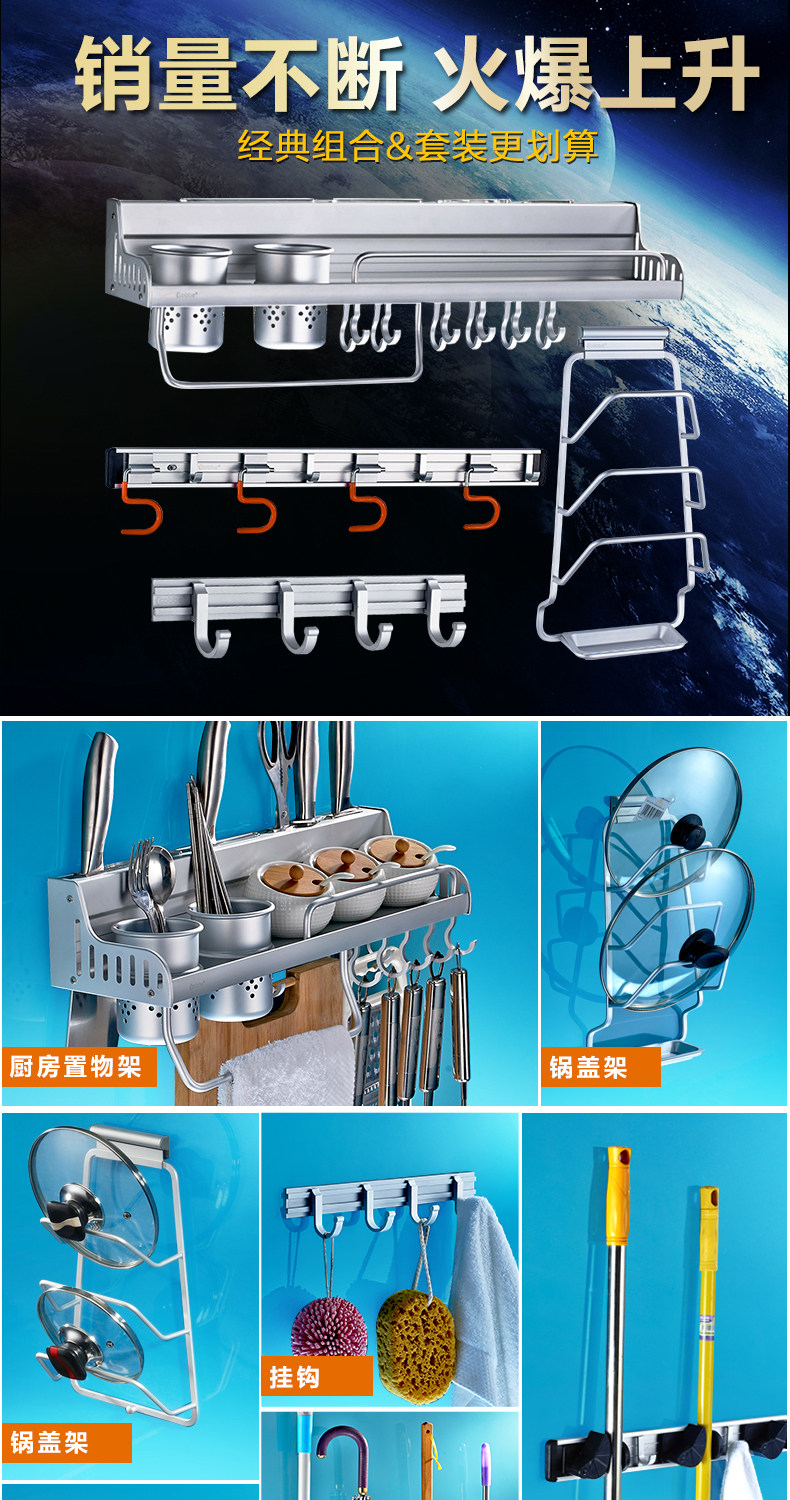 销量不断 火爆上升

经典组合&套装更划算

厨房置物架

锅盖架

锅盖架

挂钩