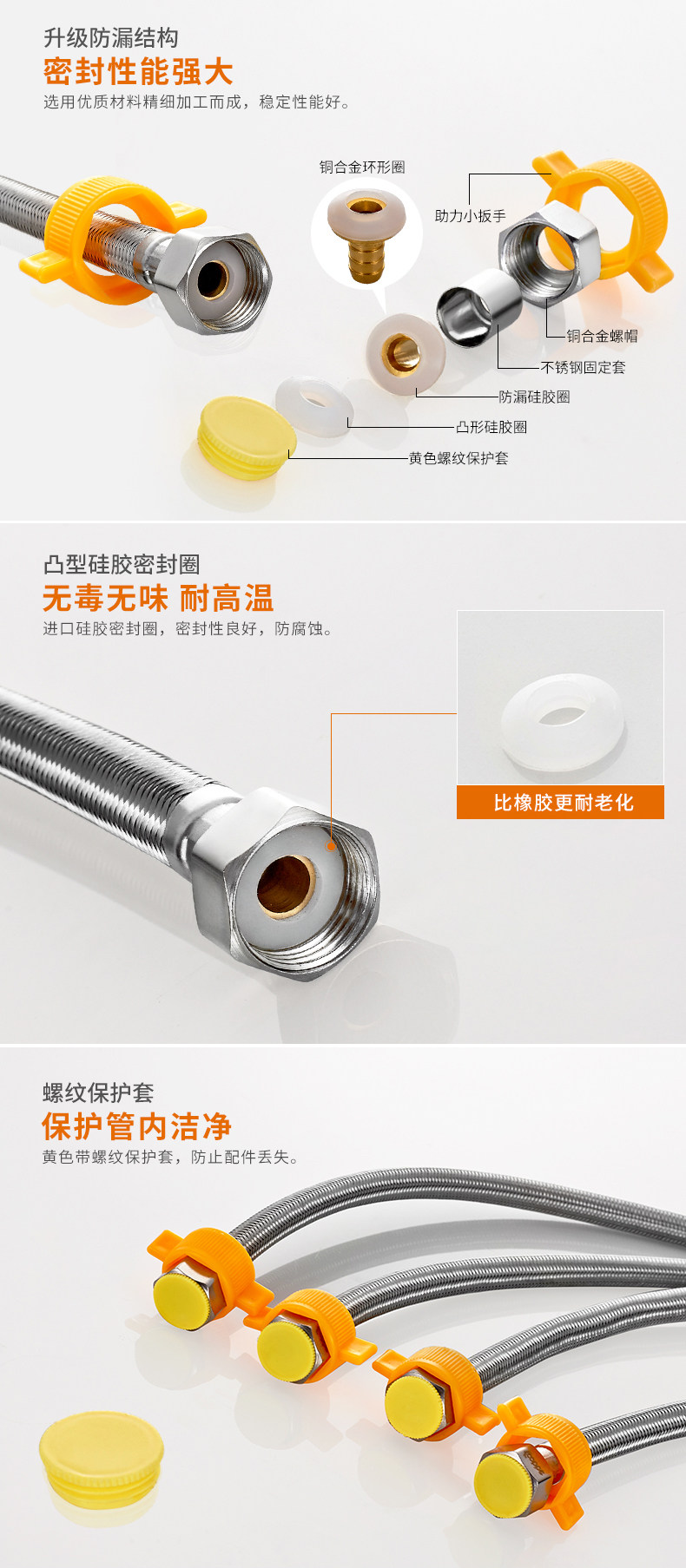 升级防漏结构
密封性能强大
选用优质材料精细加工而成，稳定性能好。

铜合金环形圈
助力小扳手
铜合金螺帽
不锈钢固定套
防漏硅胶圈
凸形硅胶圈
黄色螺纹保护套

凸型硅胶密封圈
无毒无味 耐高温
进口硅胶密封圈，密封性良好，防腐蚀。

比橡胶更耐老化

螺纹保护套
保护管内洁净
黄色带螺纹保护套，防止配件丢失。